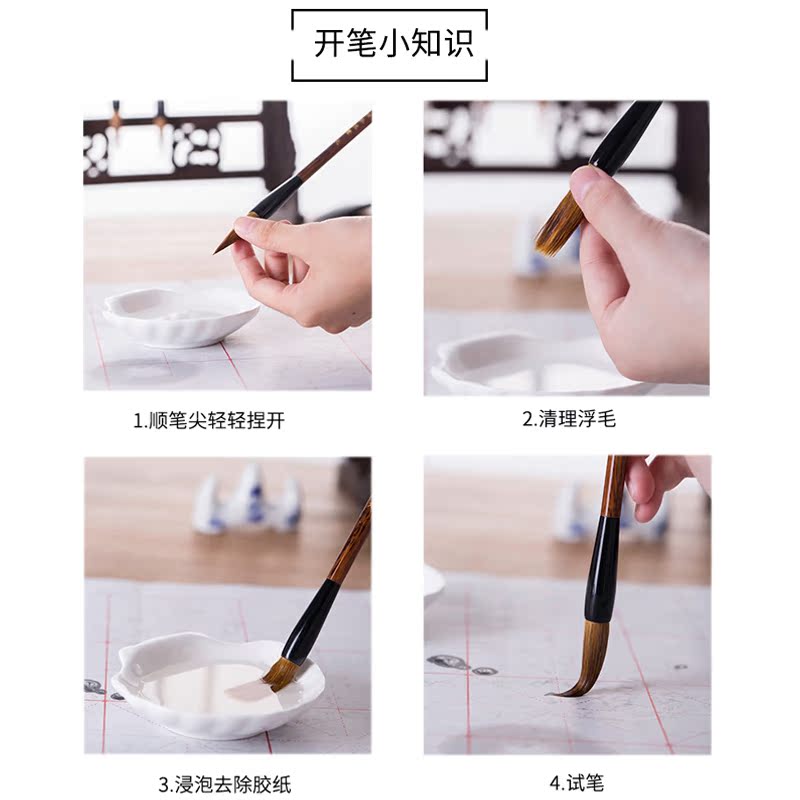 开笔小知识

1.顺笔尖轻轻捏开

2.清理浮毛

3.浸泡去除胶纸

4.试笔