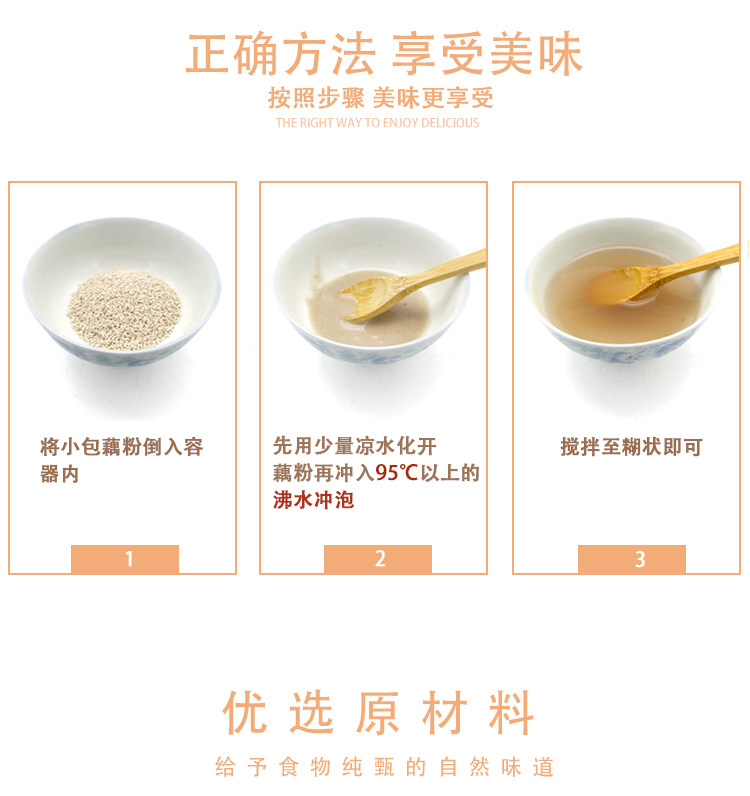 正确方法 享受美味

按照步骤 美味更享受

THE RIGHT WAY TO ENJOY DELICIOUS

将小包藕粉倒入容器内

1

先用少量凉水化开藕粉再冲入95℃以上的沸水冲泡

2

搅拌至糊状即可

3

优选原材料

给予食物纯甄的自然味道