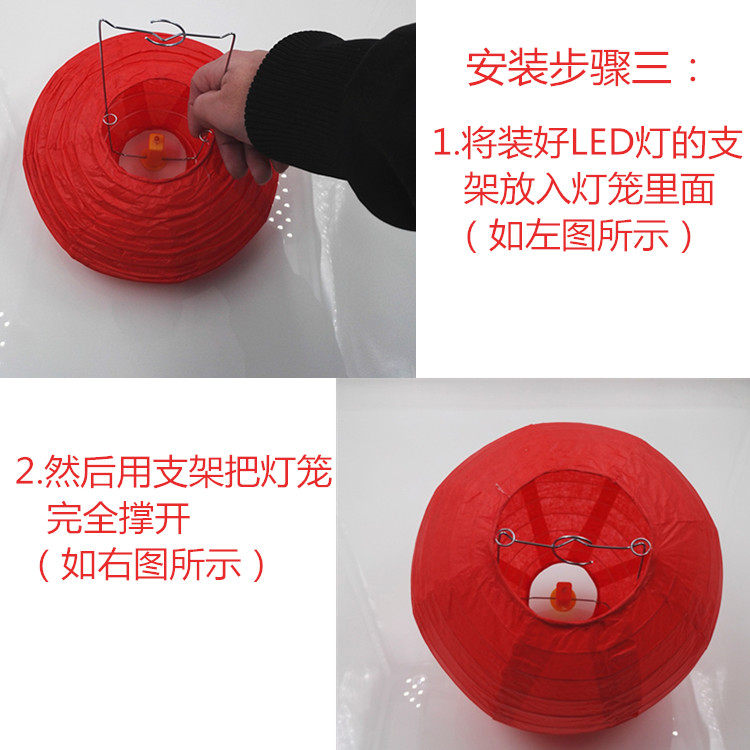 安装步骤三：

1.将装好LED灯的支架放入灯笼里面
（如左图所示）

2.然后用支架把灯笼完全撑开
（如右图所示）