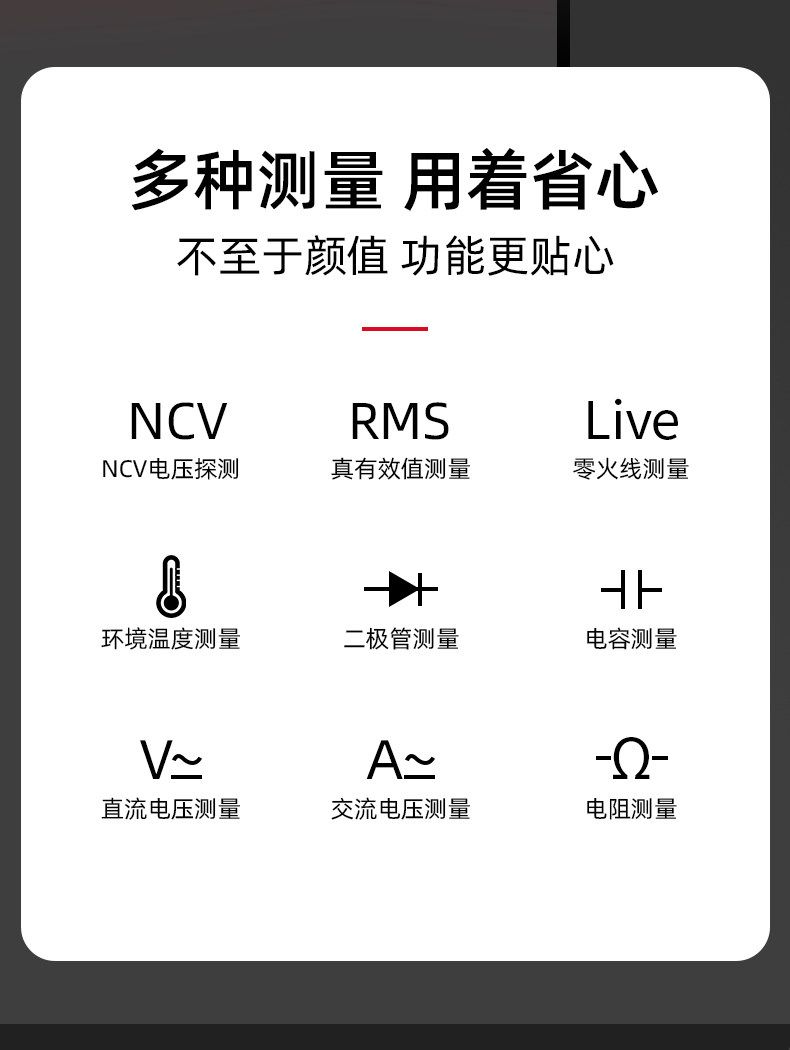 多种测量 用着省心

不至于颜值 功能更贴心

NCV
NCV电压探测

RMS
真有效值测量

Live
零火线测量

环境温度测量

二极管测量

电容测量

V≃
直流电压测量

A≃
交流电压测量

-Ω-
电阻测量