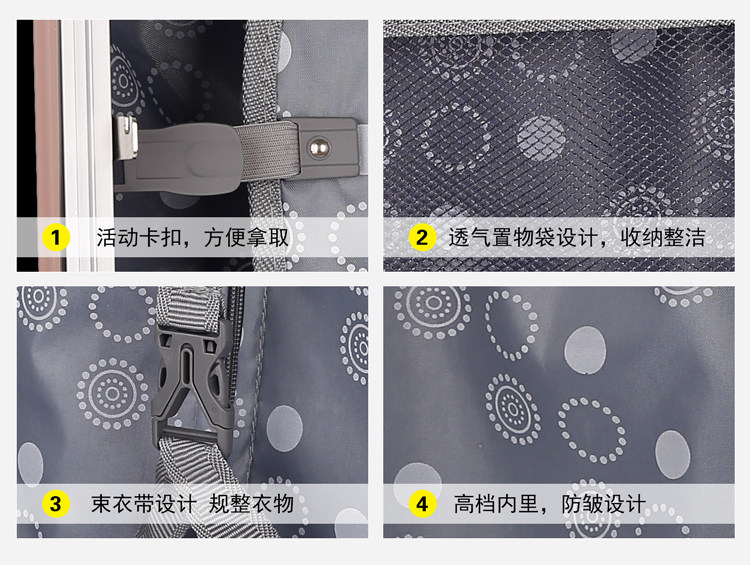 1 活动卡扣，方便拿取

2 透气置物袋设计，收纳整洁

3 束衣带设计 规整衣物

4 高档内里，防皱设计