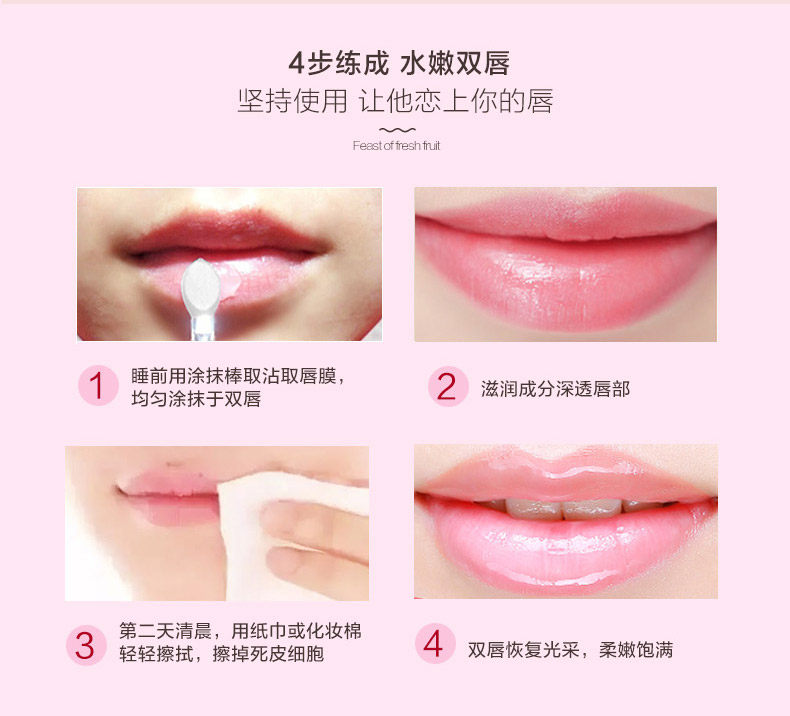 4步练成 水嫩双唇
坚持使用 让他恋上你的唇

Feast of fresh fruit

1 睡前用涂抹棒取沾取唇膜，均匀涂抹于双唇

2 滋润成分深透唇部

3 第二天清晨，用纸巾或化妆棉轻轻擦拭，擦掉死皮细胞

4 双唇恢复光采，柔嫩饱满