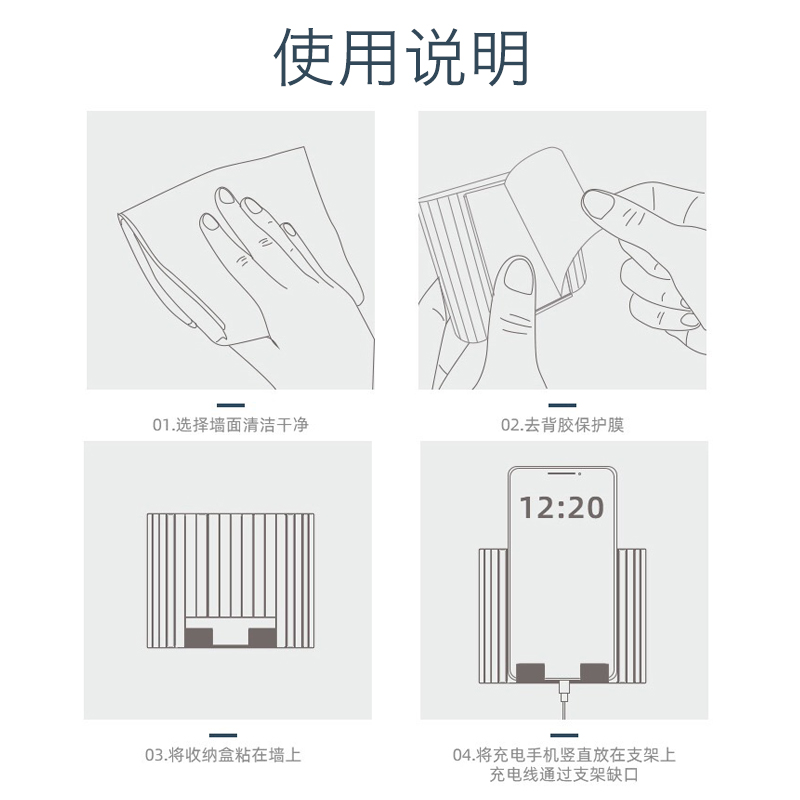 使用说明

01.选择墙面清洁干净

02.去背胶保护膜

03.将收纳盒粘在墙上

12:20

04.将充电手机竖直放在支架上
充电线通过支架缺口