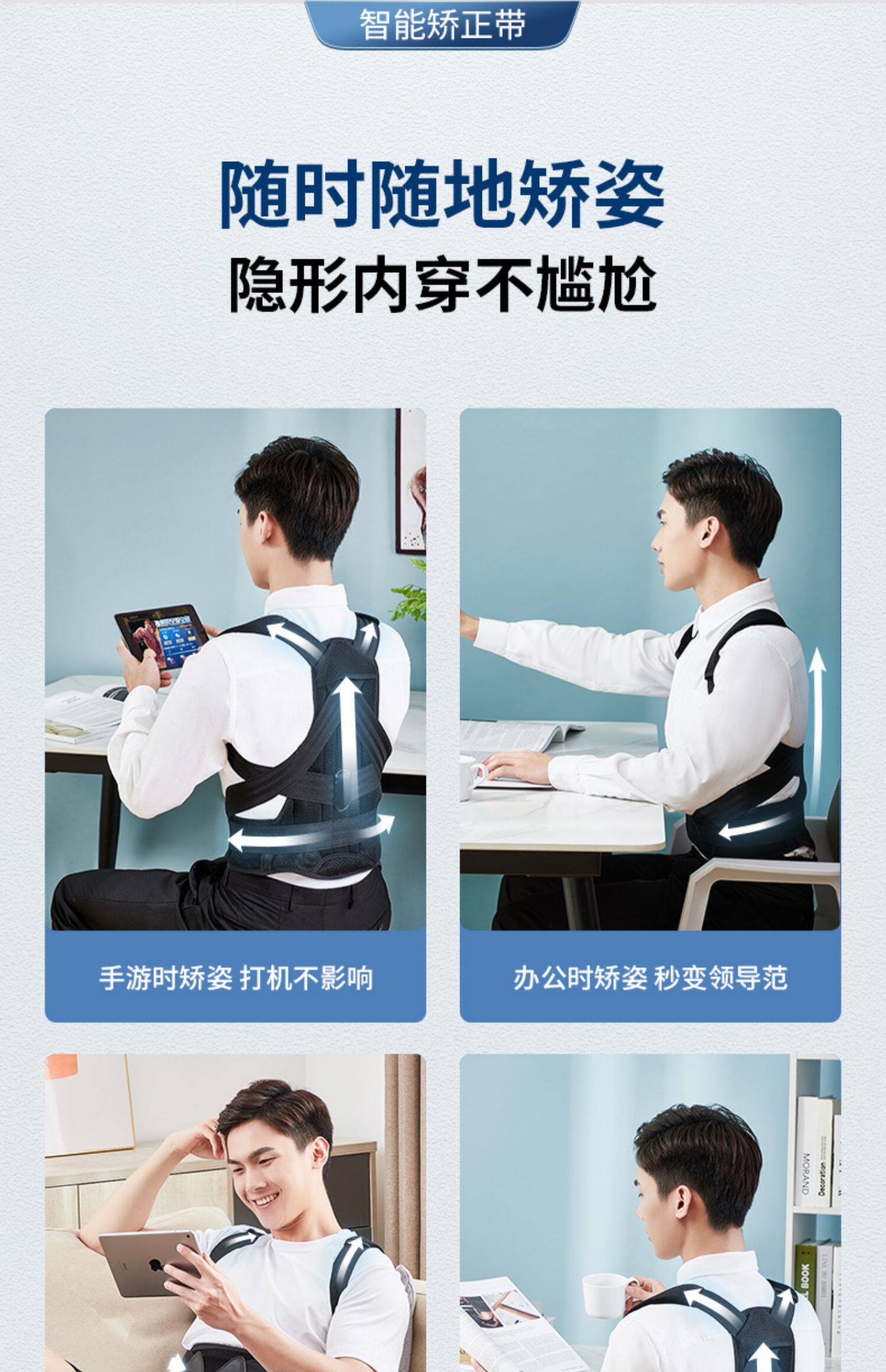 智能矫正带

随时随地矫姿
隐形内穿不尴尬

手游时矫姿 打机不影响

办公时矫姿 秒变领导范

MORAND

Decoration

BOOK