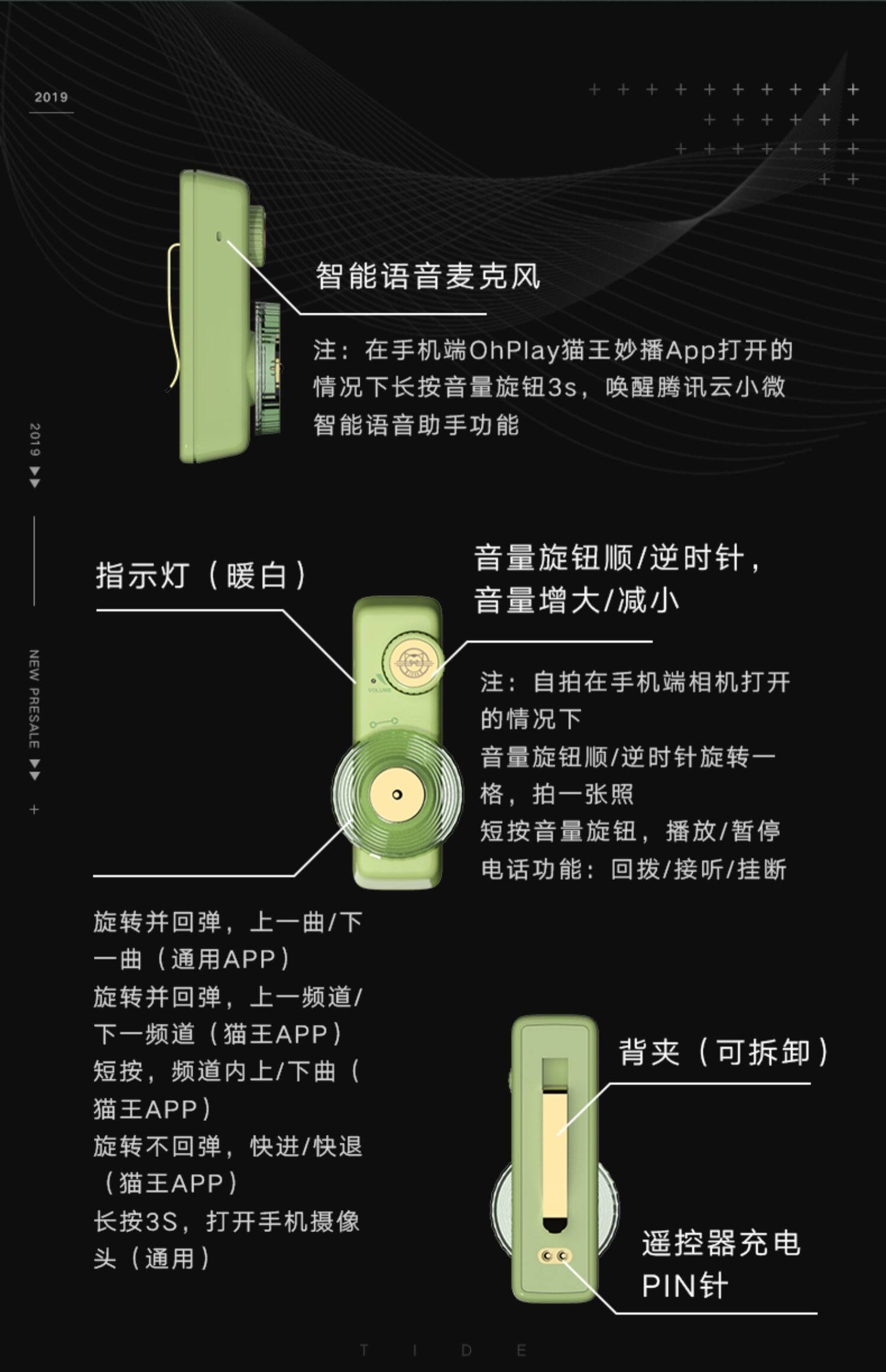 2019

2019

NEW PRESALE

智能语音麦克风

注：在手机端OhPlay猫王妙播App打开的情况下长按音量旋钮3s，唤醒腾讯云小微智能语音助手功能

指示灯（暖白）

音量旋钮顺/逆时针，音量增大/减小

VOLUME

注：自拍在手机端相机打开的情况下
音量旋钮顺/逆时针旋转一格，拍一张照
短按音量旋钮，播放/暂停
电话功能：回拨/接听/挂断

旋转并回弹，上一曲/下一曲（通用APP）
旋转并回弹，上一频道/下一频道（猫王APP）
短按，频道内上/下曲（猫王APP）
旋转不回弹，快进/快退（猫王APP）
长按3S，打开手机摄像头（通用）

背夹（可拆卸）

遥控器充电PIN针

T I D E