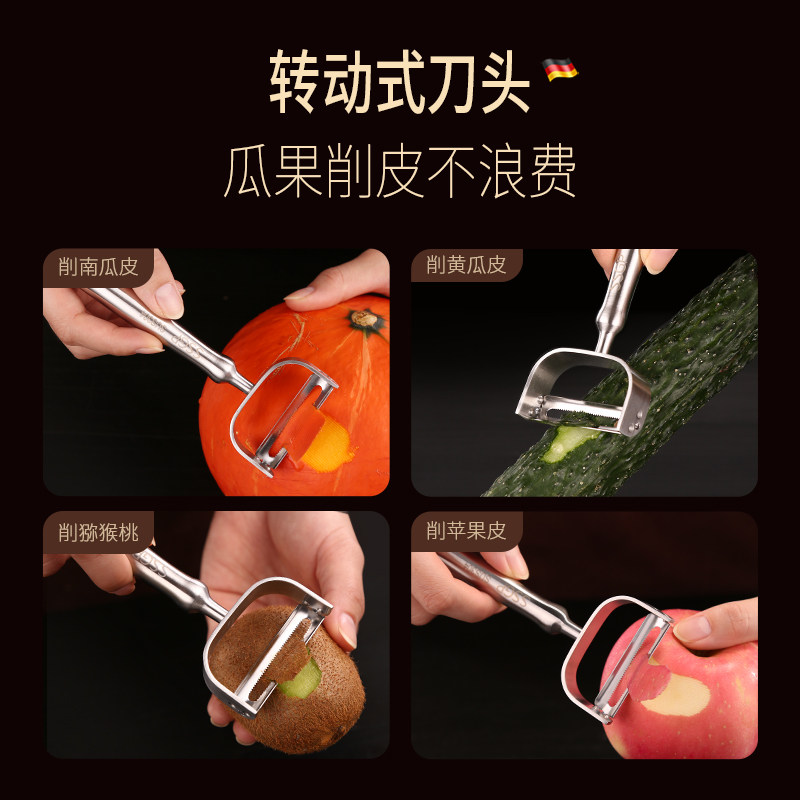 转动式刀头

瓜果削皮不浪费

削南瓜皮

削黄瓜皮

削猕猴桃

削苹果皮