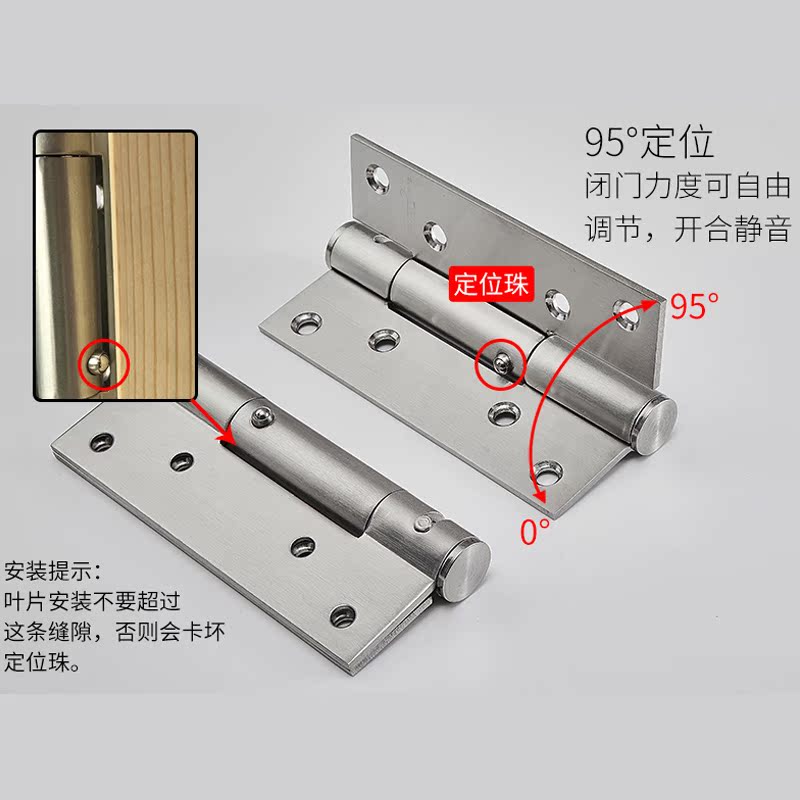 95°定位
闭门力度可自由调节，开合静音

定位珠

95°

0°

安装提示：
叶片安装不要超过这条缝隙，否则会卡坏定位珠。