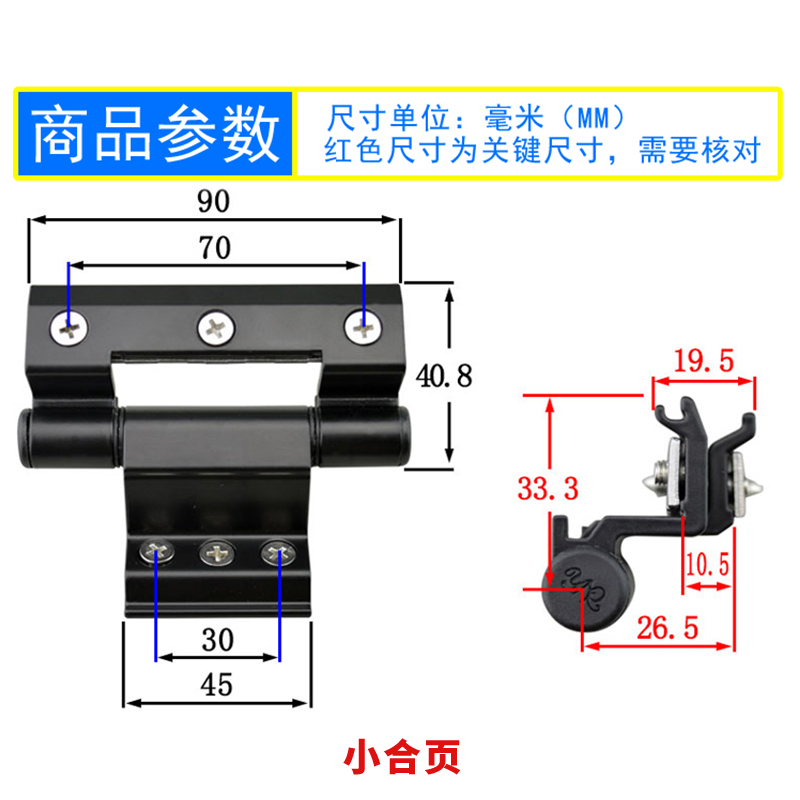 商品参数

尺寸单位：毫米（MM）
红色尺寸为关键尺寸，需要核对

90

70

40.8

30

45

19.5

33.3

10.5

26.5

小合页