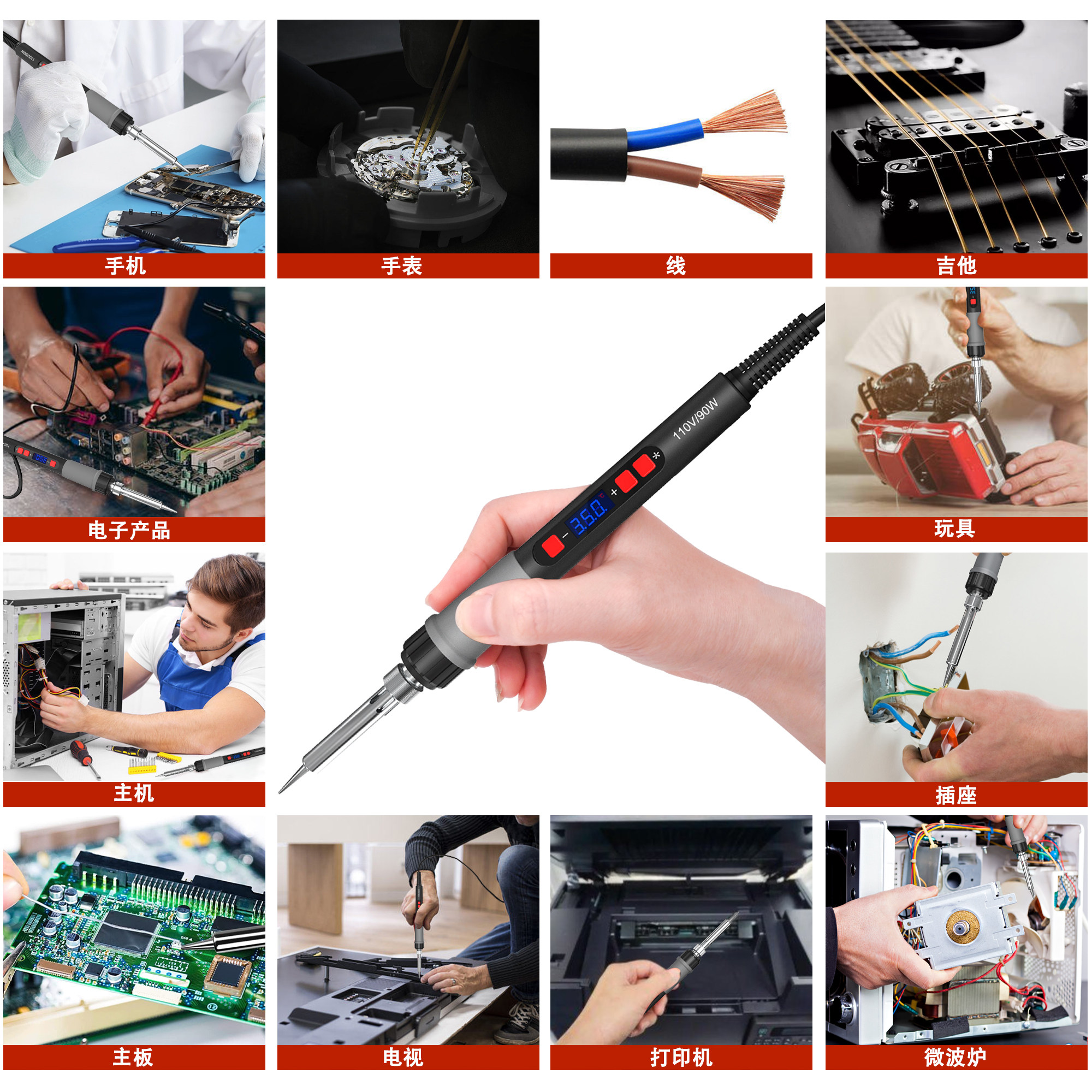 手机

手表

线

吉他

电子产品

110V/90W

350

玩具

主机

插座

主板

电视

打印机

微波炉