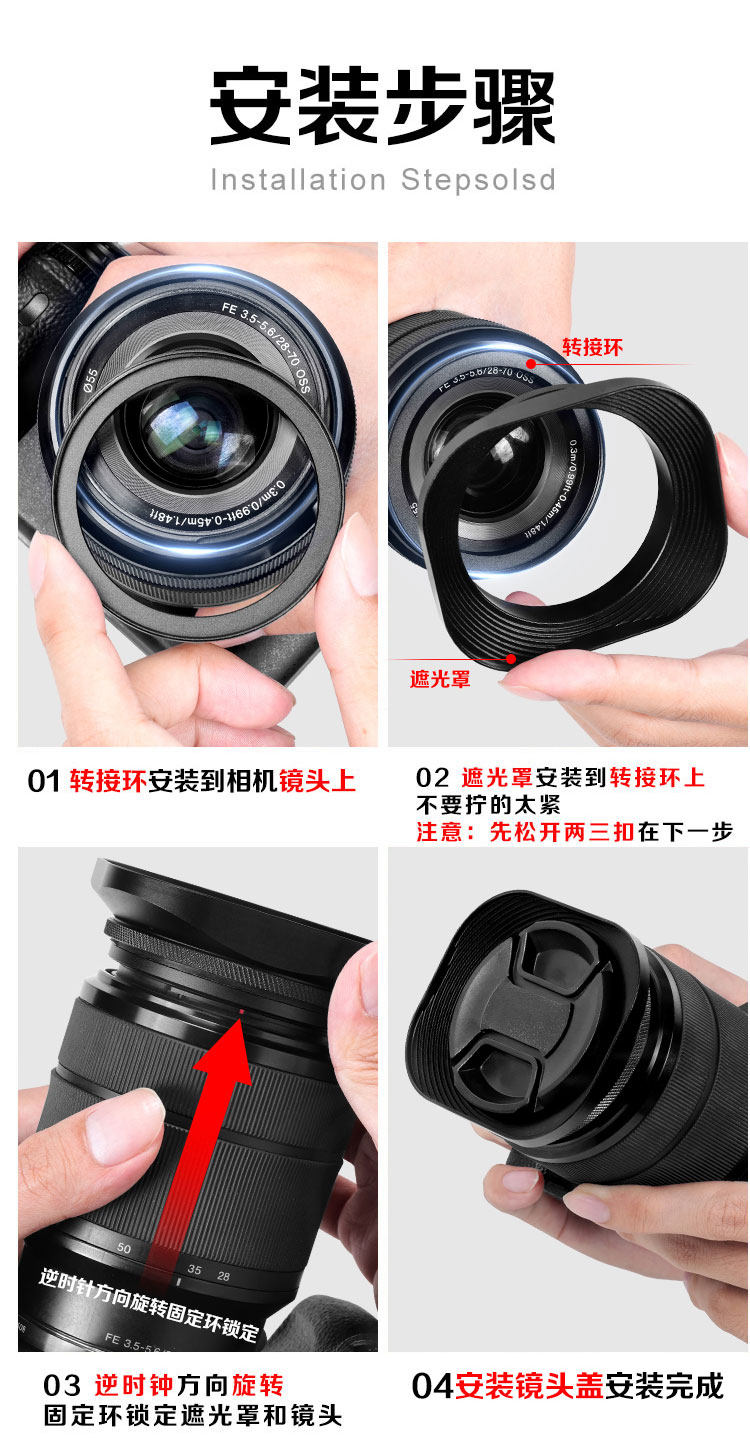 安装步骤

Installation Stepsolsd

FE 3.5-5.6/28-70 OSS

Ø55

0.3m/0.99ft-0.45m/1.48ft

转接环

FE 3.5-5.6/28-70 OSS

0.3m/0.99ft-0.45m/1.48ft

遮光罩

01 转接环安装到相机镜头上

02 遮光罩安装到转接环上
不要拧的太紧
注意：先松开两三扣在下一步

50 35 28

逆时针方向旋转固定环锁定

FE 3.5-5.6

03 逆时钟方向旋转
固定环锁定遮光罩和镜头

04安装镜头盖安装完成