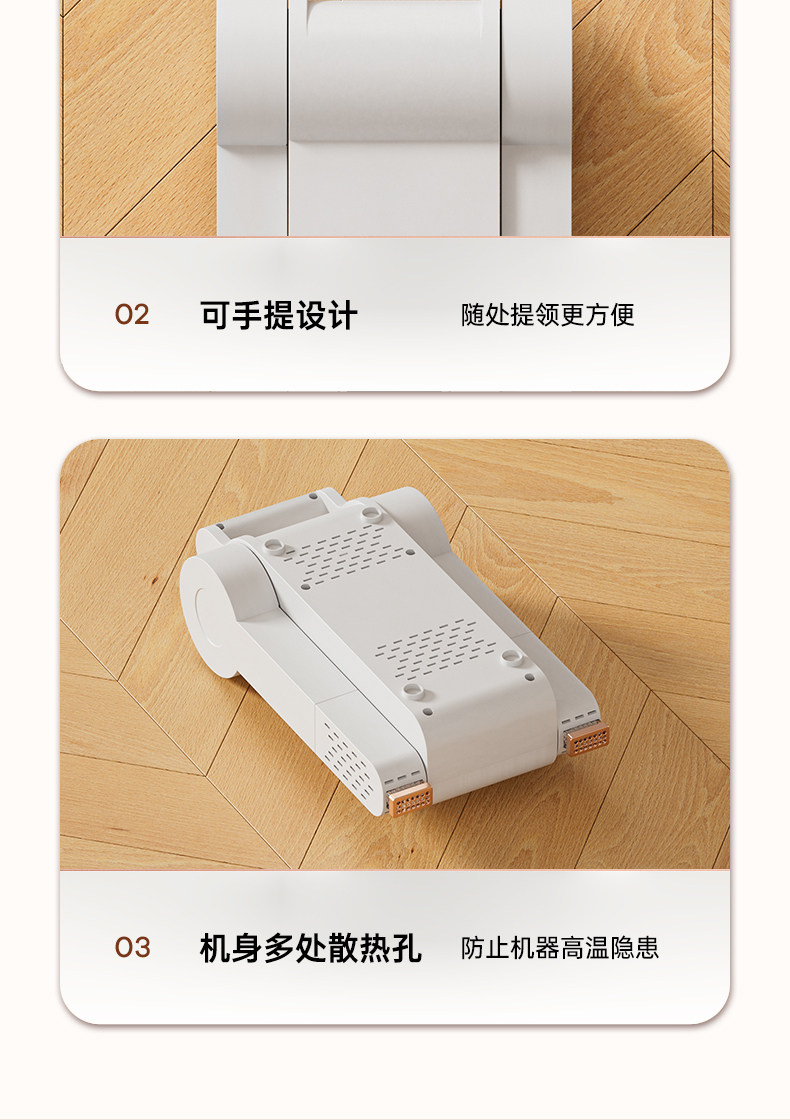 02 可手提设计 随处提领更方便

03 机身多处散热孔 防止机器高温隐患