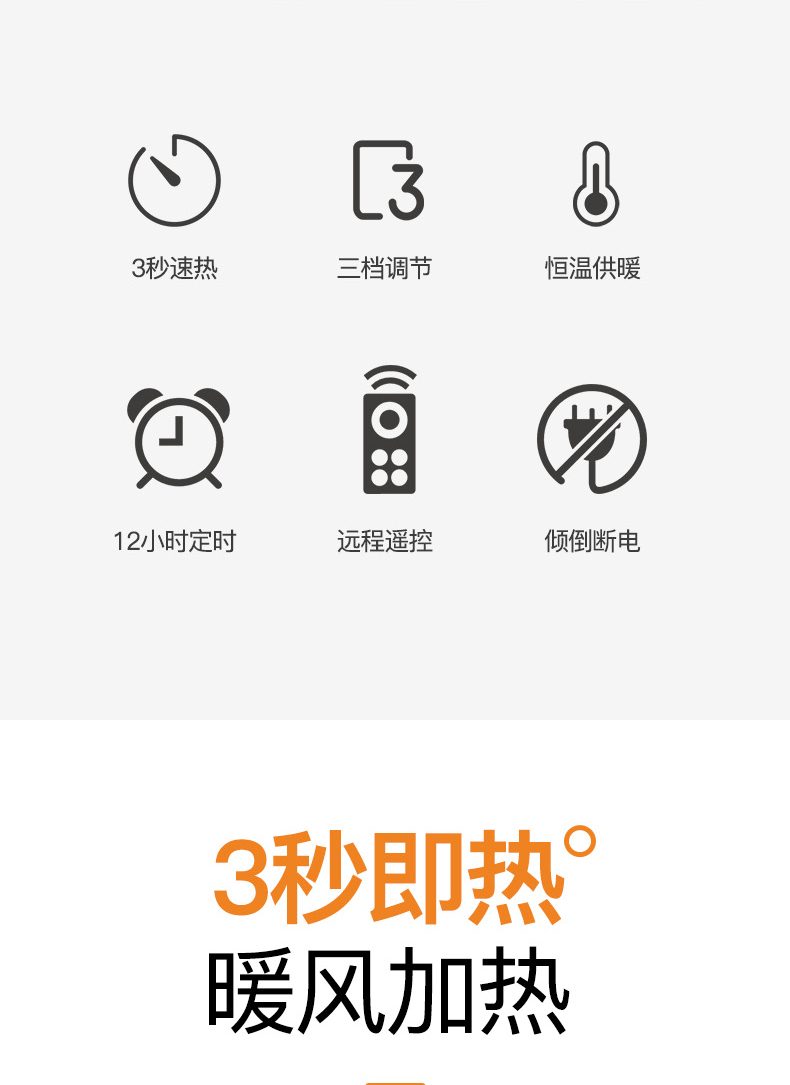 3秒速热 三档调节 恒温供暖

12小时定时 远程遥控 倾倒断电

3秒即热°

暖风加热