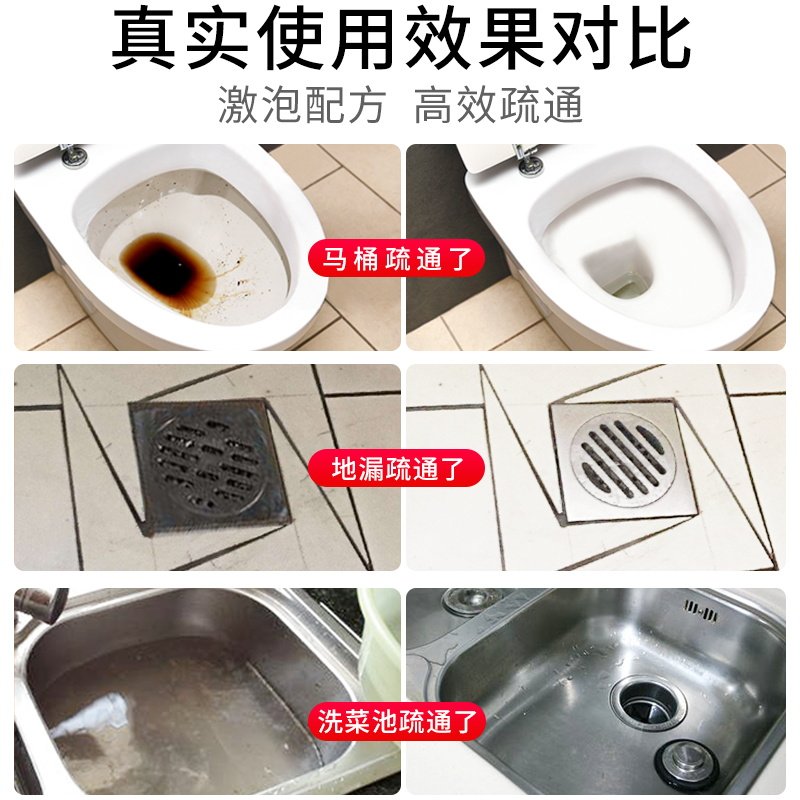 真实使用效果对比

激泡配方 高效疏通

马桶疏通了

地漏疏通了

洗菜池疏通了