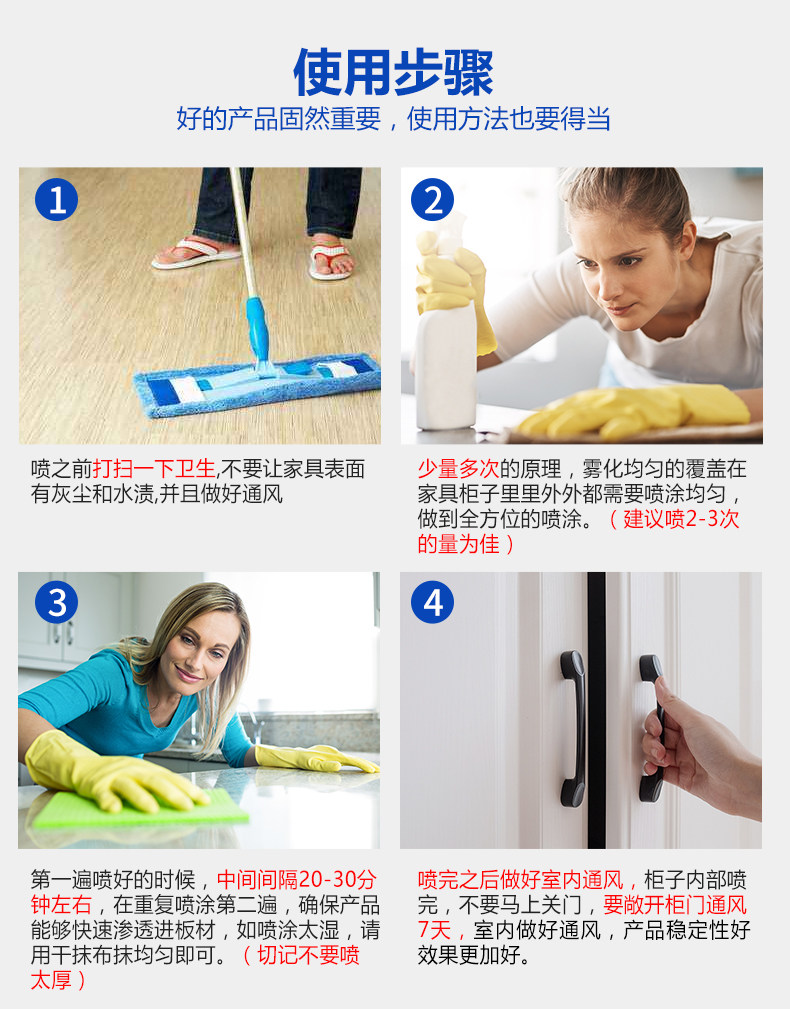 使用步骤
好的产品固然重要，使用方法也要得当

1

喷之前打扫一下卫生,不要让家具表面有灰尘和水渍,并且做好通风

2

少量多次的原理，雾化均匀的覆盖在家具柜子里里外外都需要喷涂均匀，做到全方位的喷涂。（建议喷2-3次的量为佳）

3

第一遍喷好的时候，中间间隔20-30分钟左右，在重复喷涂第二遍，确保产品能够快速渗透进板材，如喷涂太湿，请用干抹布抹均匀即可。（切记不要喷太厚）

4

喷完之后做好室内通风，柜子内部喷完，不要马上关门，要敞开柜门通风7天，室内做好通风，产品稳定性好效果更加好。