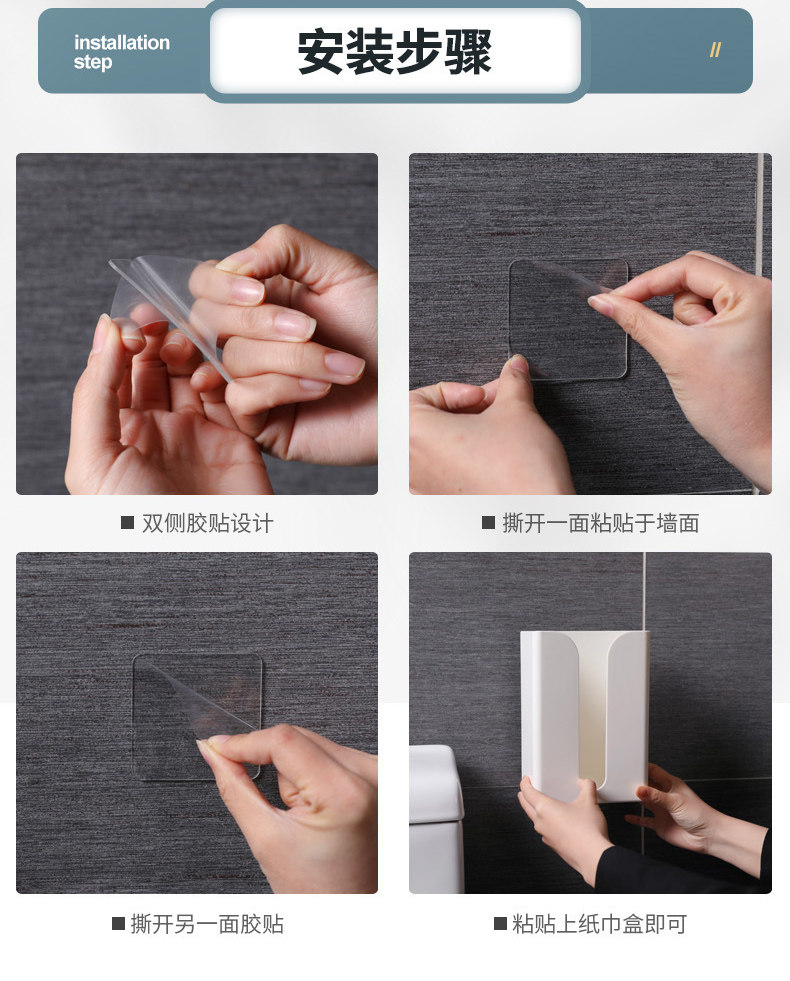 installation step

安装步骤

//

■ 双侧胶贴设计

■ 撕开一面粘贴于墙面

■ 撕开另一面胶贴

■ 粘贴上纸巾盒即可