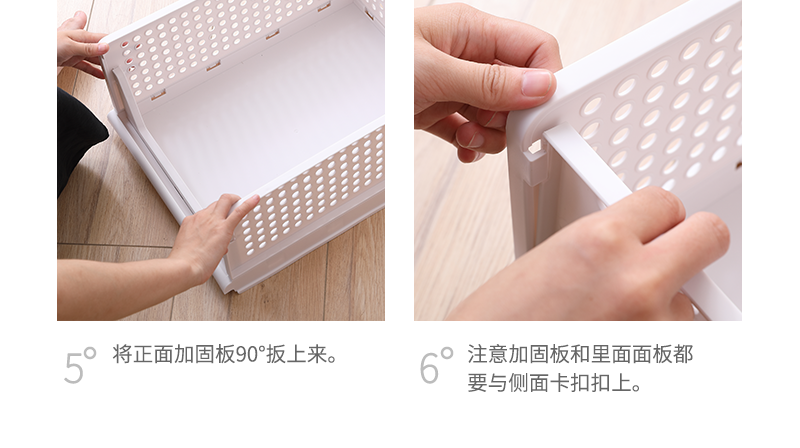 5° 将正面加固板90°扳上来。

6° 注意加固板和里面面板都要与侧面卡扣扣上。