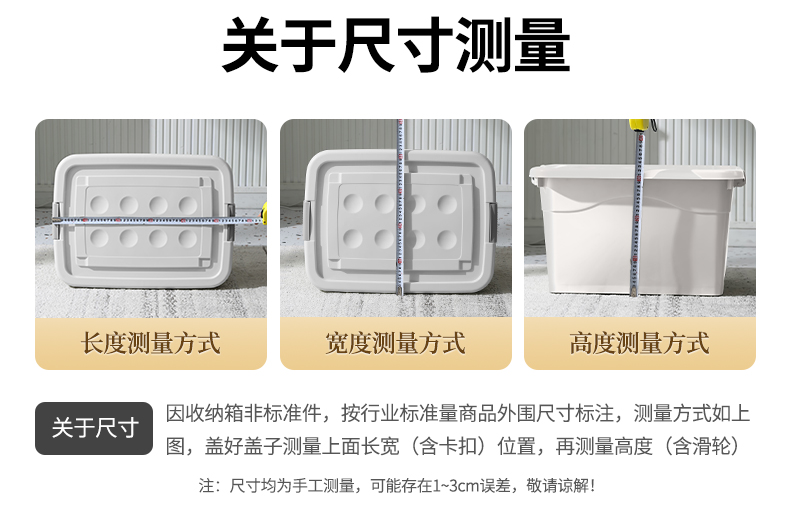 关于尺寸测量

长度测量方式

宽度测量方式

高度测量方式

关于尺寸

因收纳箱非标准件，按行业标准量商品外围尺寸标注，测量方式如上图，盖好盖子测量上面长宽（含卡扣）位置，再测量高度（含滑轮）

注：尺寸均为手工测量，可能存在1~3cm误差，敬请谅解！