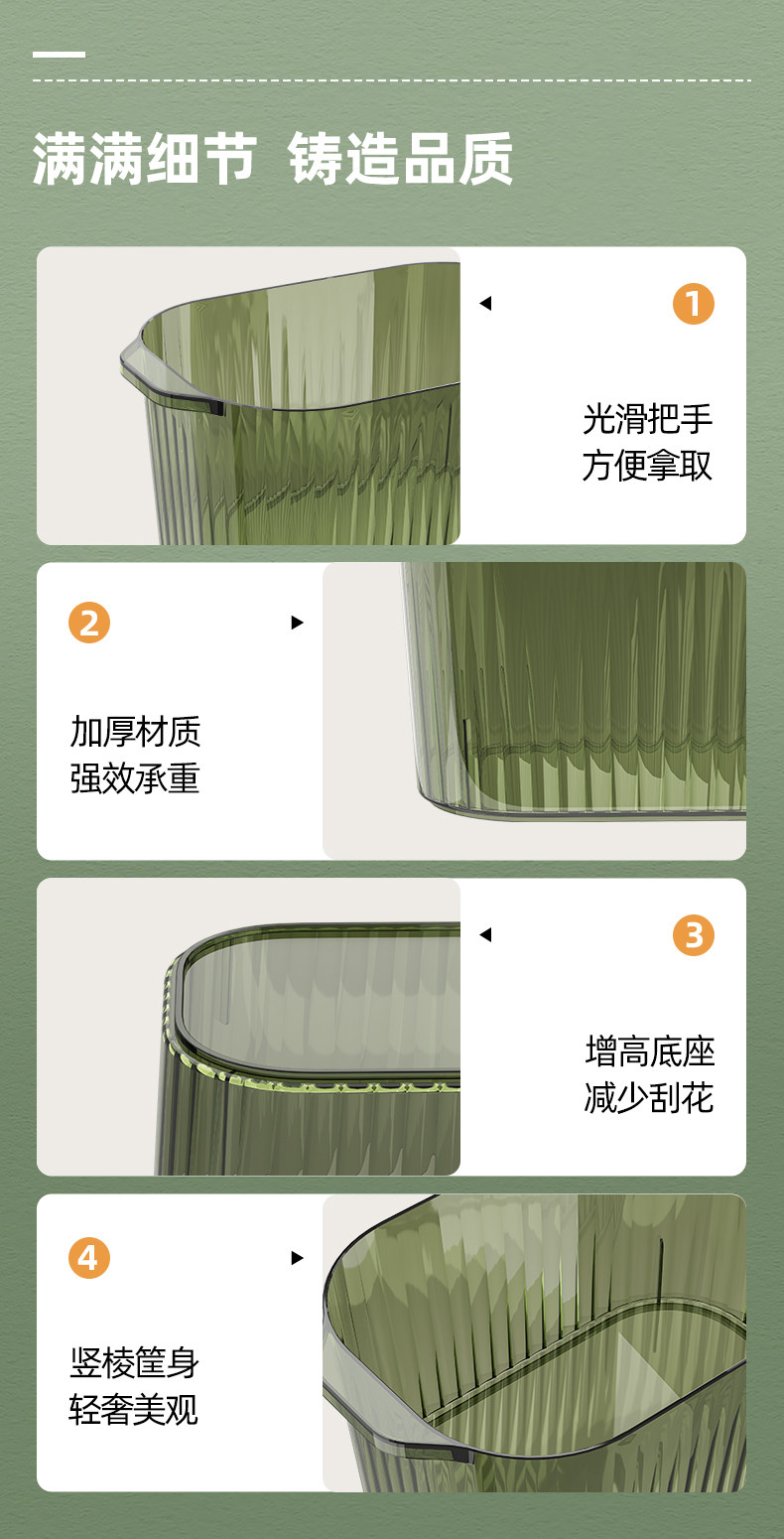 满满细节 铸造品质

1

光滑把手
方便拿取

2

加厚材质
强效承重

3

增高底座
减少刮花

4

竖棱筐身
轻奢美观