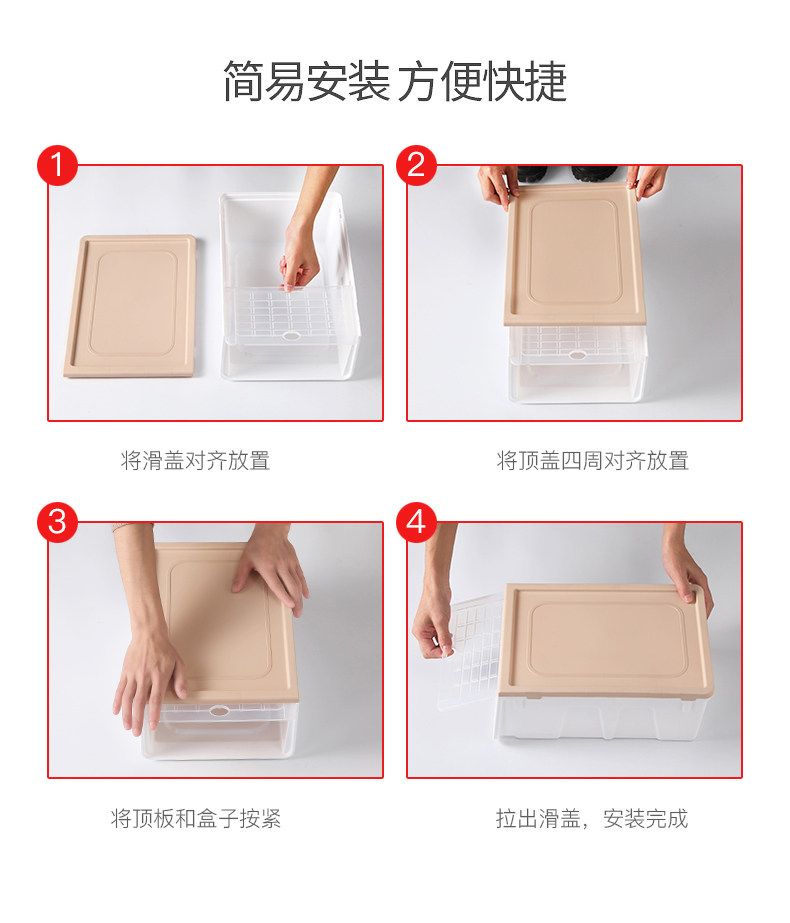 简易安装 方便快捷

1

将滑盖对齐放置

2

将顶盖四周对齐放置

3

将顶板和盒子按紧

4

拉出滑盖，安装完成