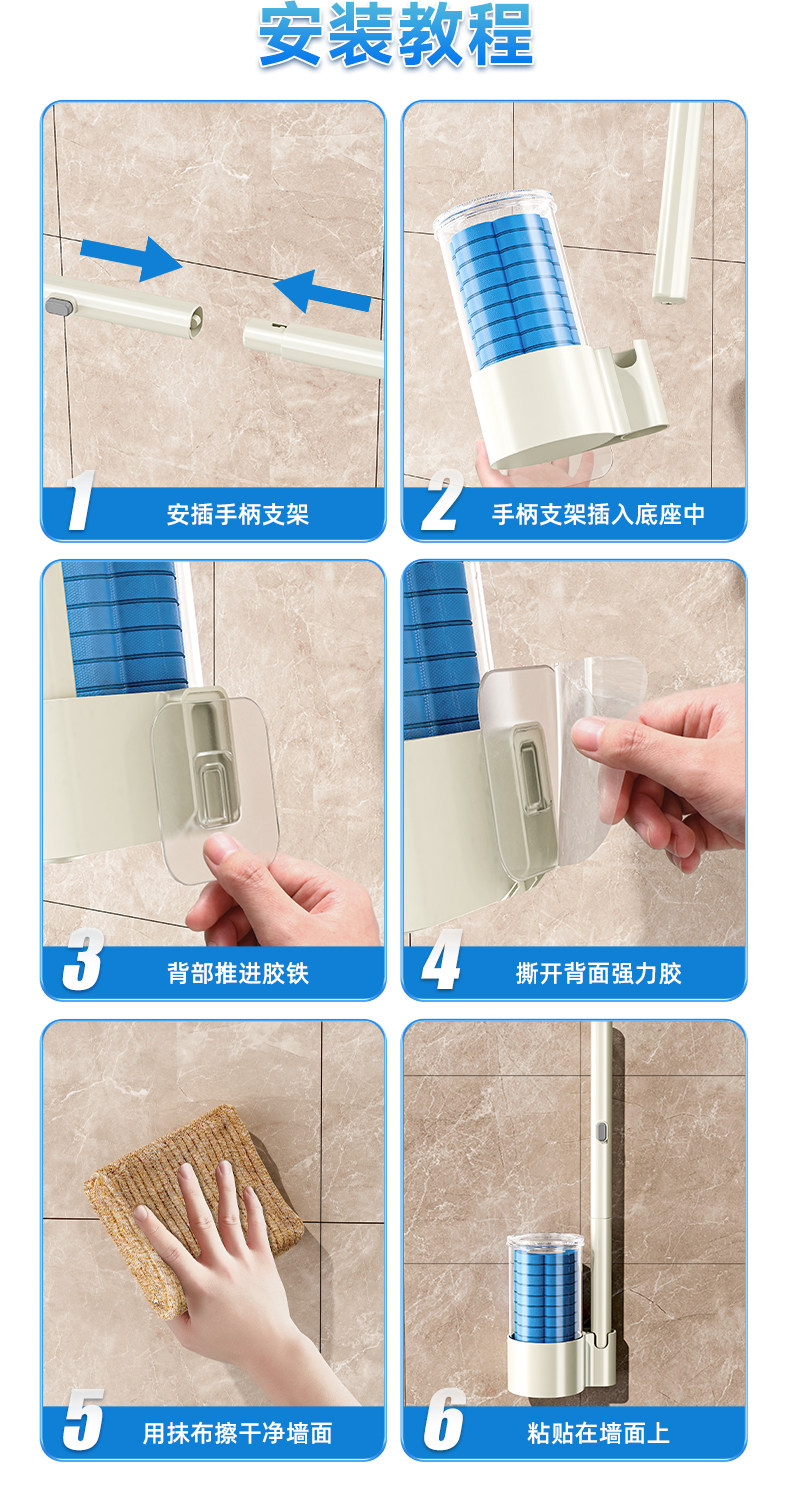 安装教程

1 安插手柄支架

2 手柄支架插入底座中

3 背部推进胶铁

4 撕开背面强力胶

5 用抹布擦干净墙面

6 粘贴在墙面上