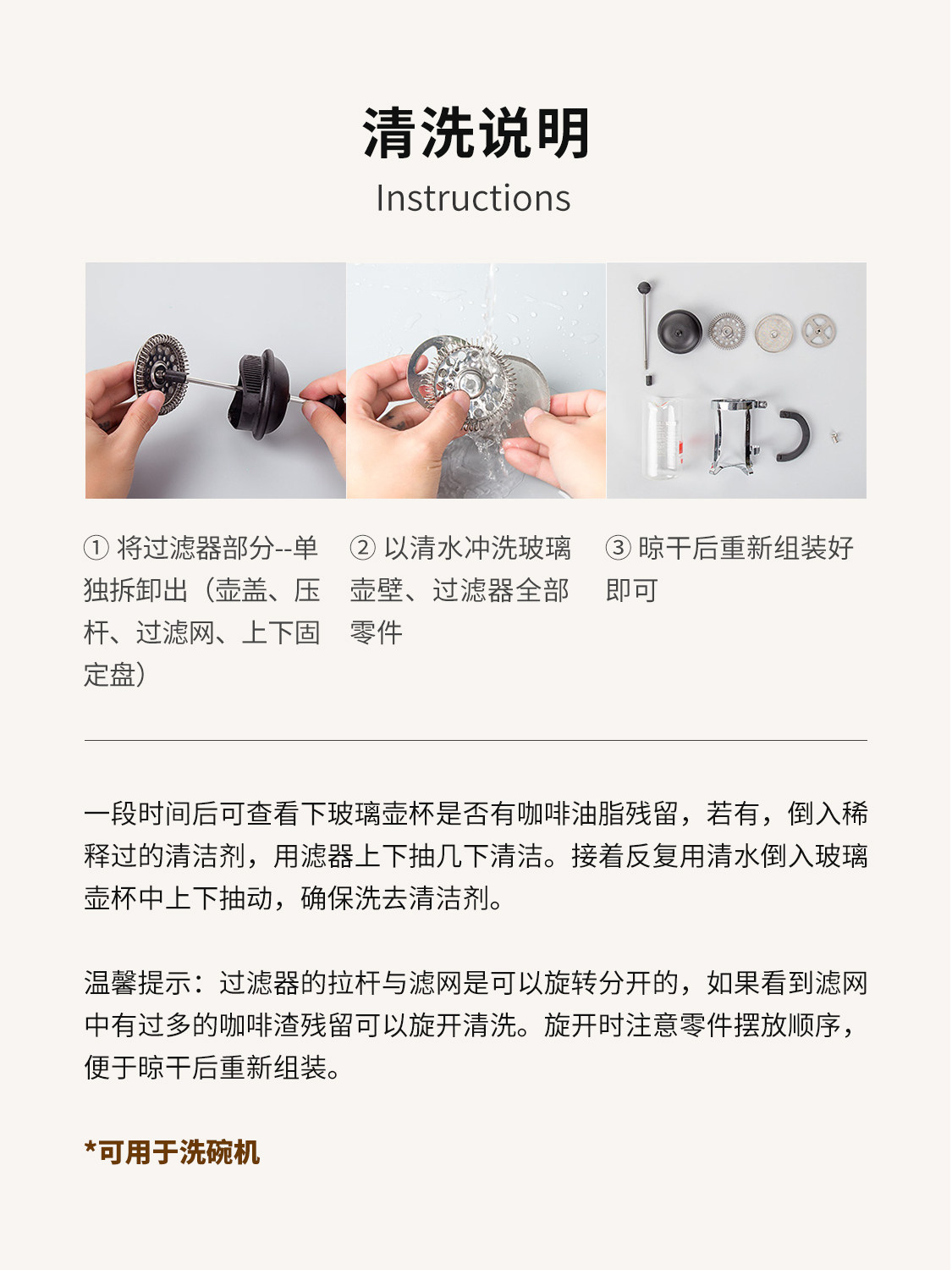 清洗说明
Instructions

① 将过滤器部分--单独拆卸出（壶盖、压杆、过滤网、上下固定盘）

② 以清水冲洗玻璃壶壁、过滤器全部零件

③ 晾干后重新组装好即可

一段时间后可查看下玻璃壶杯是否有咖啡油脂残留，若有，倒入稀释过的清洁剂，用滤器上下抽几下清洁。接着反复用清水倒入玻璃壶杯中上下抽动，确保洗去清洁剂。

温馨提示：过滤器的拉杆与滤网是可以旋转分开的，如果看到滤网中有过多的咖啡渣残留可以旋开清洗。旋开时注意零件摆放顺序，便于晾干后重新组装。

*可用于洗碗机