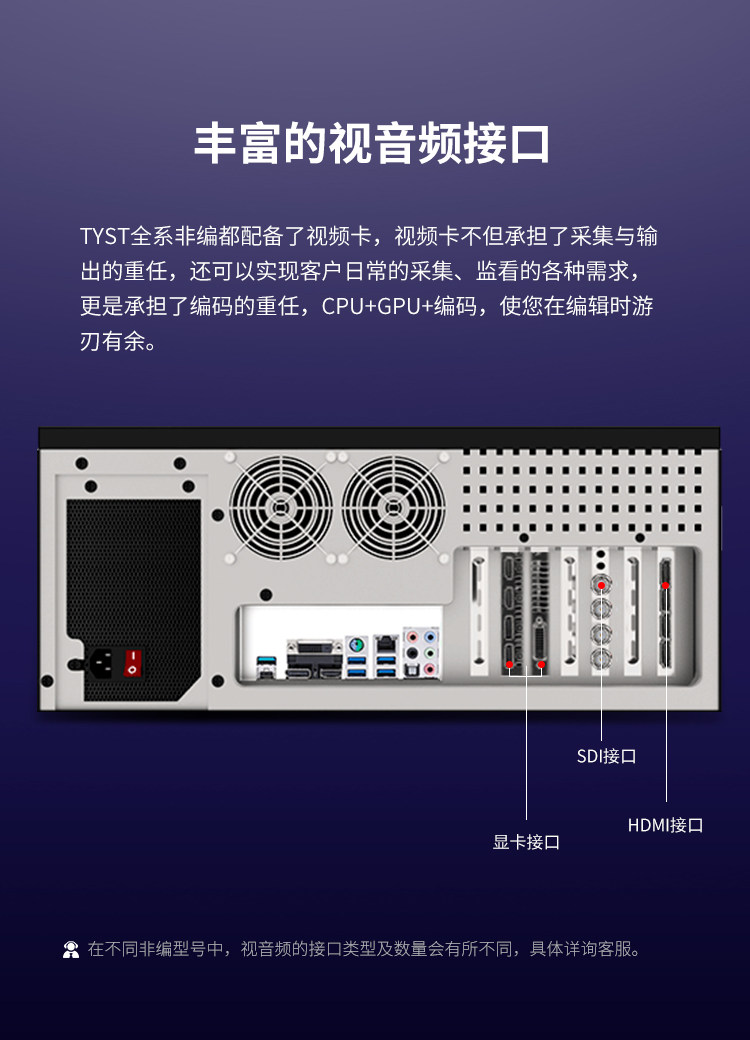 丰富的视音频接口

TYST全系非编都配备了视频卡，视频卡不但承担了采集与输出的重任，还可以实现客户日常的采集、监看的各种需求，更是承担了编码的重任，CPU+GPU+编码，使您在编辑时游刃有余。

SDI接口

HDMI接口

显卡接口

在不同非编型号中，视音频的接口类型及数量会有所不同，具体详询客服。