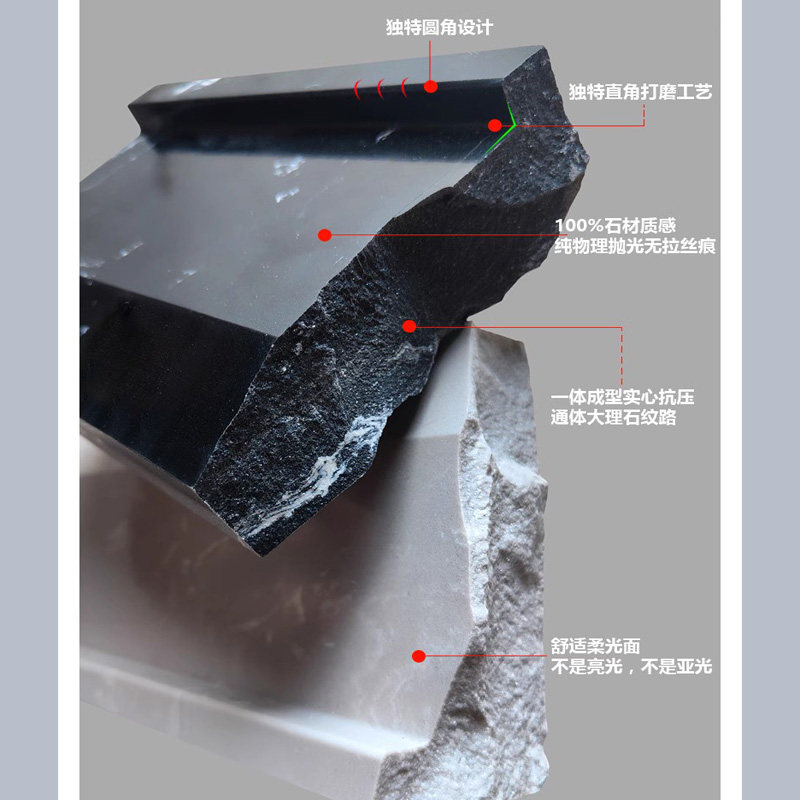 独特圆角设计

独特直角打磨工艺

100%石材质感
纯物理抛光无拉丝痕

一体成型实心抗压
通体大理石纹路

舒适柔光面
不是亮光，不是亚光