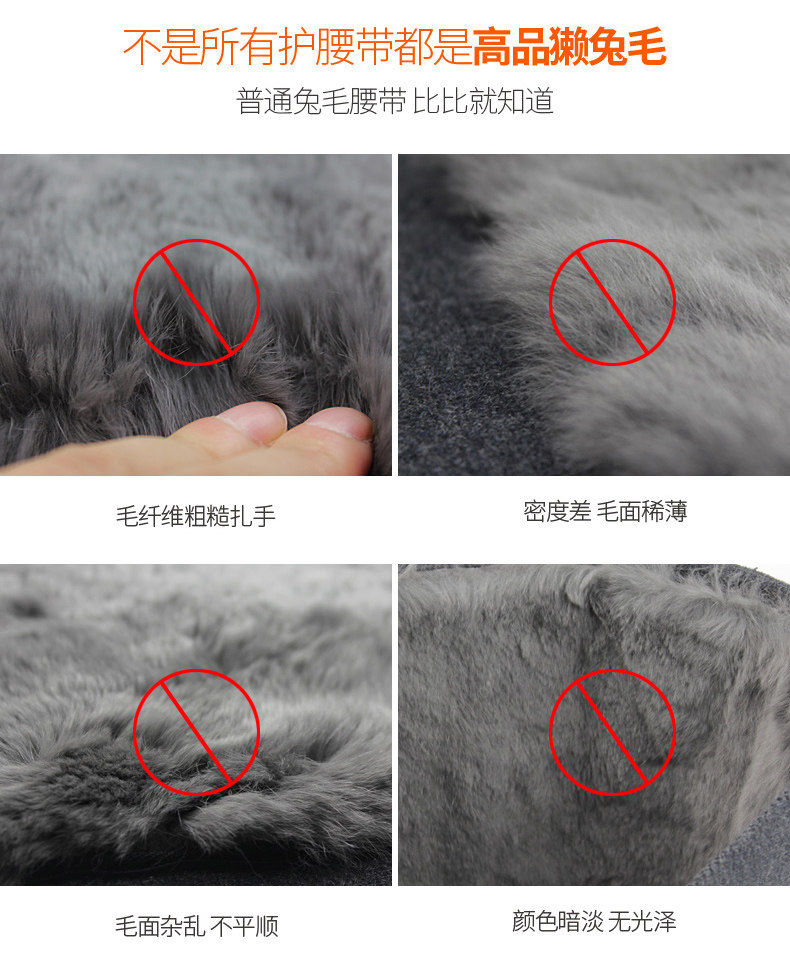 不是所有护腰带都是高品獭兔毛

普通兔毛腰带 比比就知道

毛纤维粗糙扎手

密度差 毛面稀薄

毛面杂乱 不平顺

颜色暗淡 无光泽