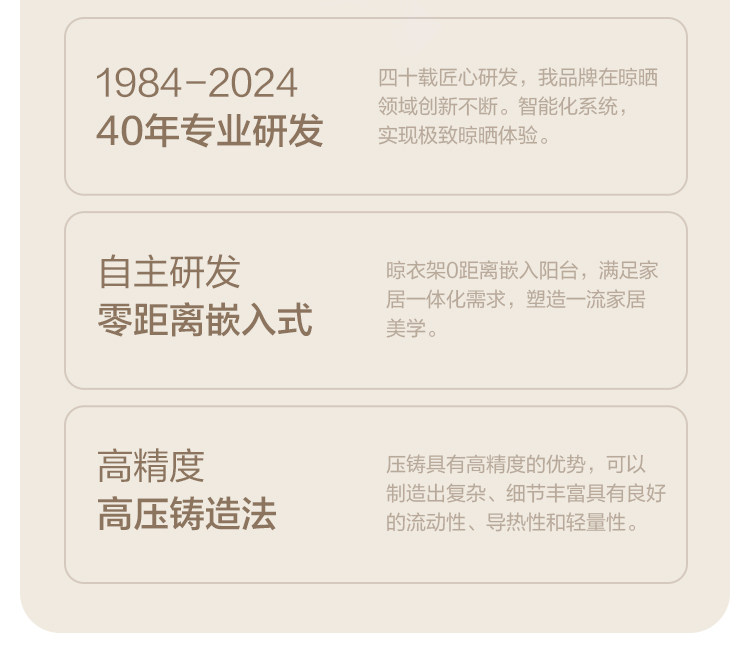 1984-2024
40年专业研发

四十载匠心研发，我品牌在晾晒领域创新不断。智能化系统，实现极致晾晒体验。

自主研发
零距离嵌入式

晾衣架0距离嵌入阳台，满足家居一体化需求，塑造一流家居美学。

高精度
高压铸造法

压铸具有高精度的优势，可以制造出复杂、细节丰富具有良好的流动性、导热性和轻量性。