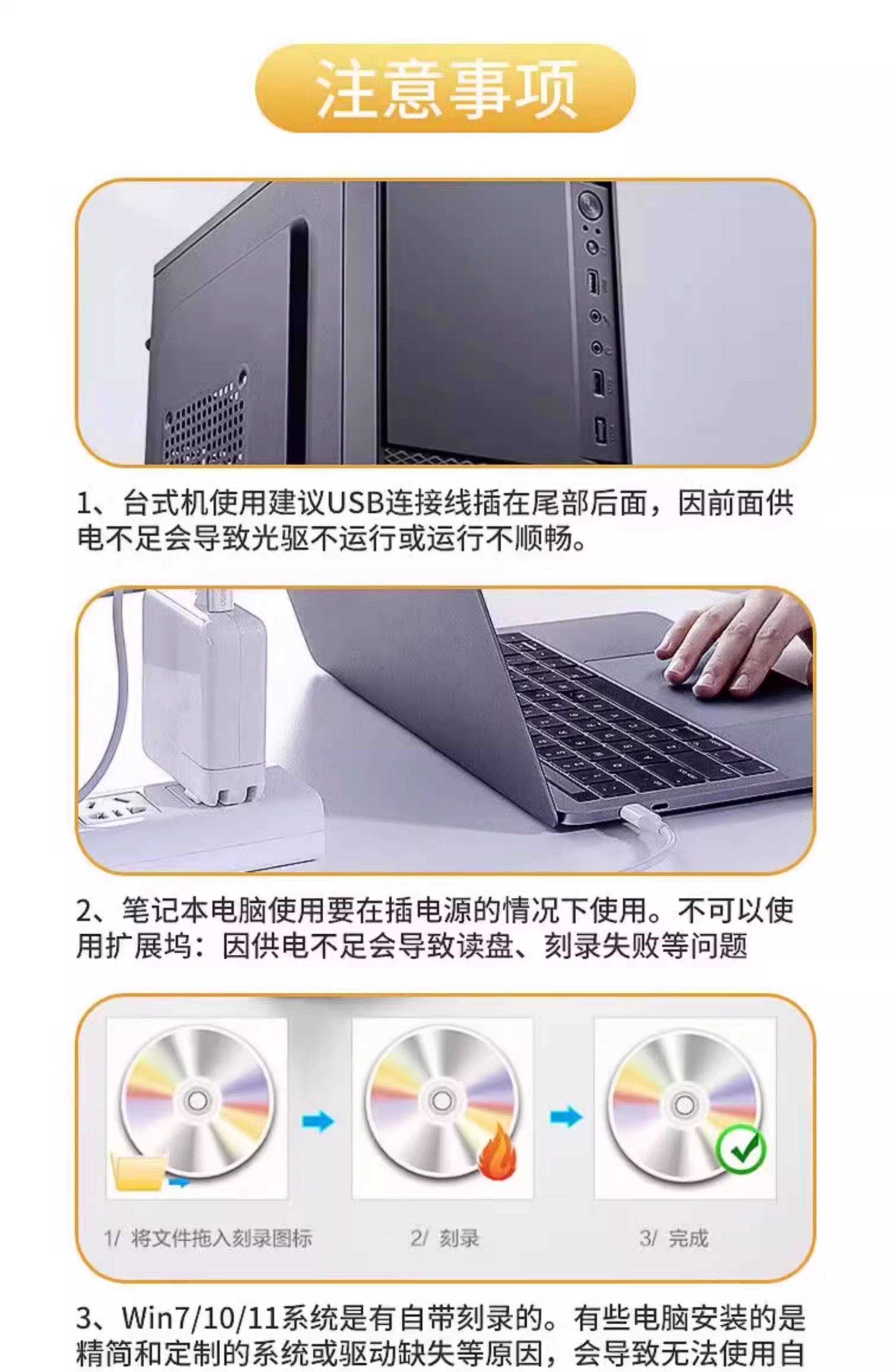 注意事项

1、台式机使用建议USB连接线插在尾部后面，因前面供电不足会导致光驱不运行或运行不顺畅。

2、笔记本电脑使用要在插电源的情况下使用。不可以使用扩展坞：因供电不足会导致读盘、刻录失败等问题

1/ 将文件拖入刻录图标

2/ 刻录

3/ 完成

3、Win7/10/11系统是有自带刻录的。有些电脑安装的是精简和定制的系统或驱动缺失等原因，会导致无法使用自