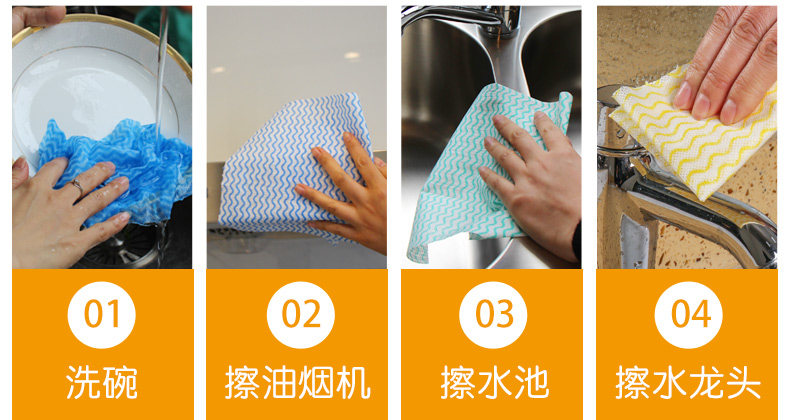 01
洗碗

02
擦油烟机

03
擦水池

04
擦水龙头