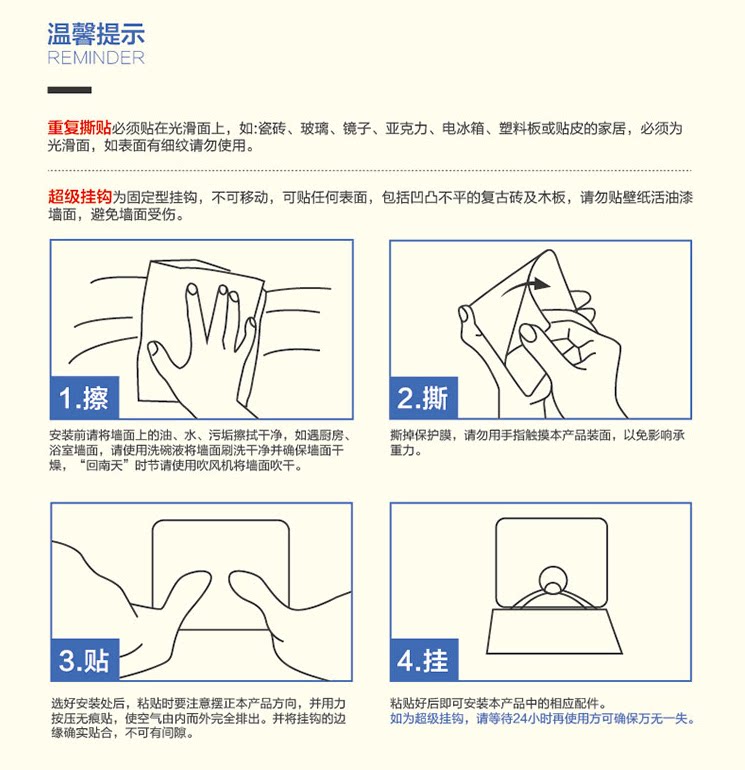 温馨提示
REMINDER

重复撕贴必须贴在光滑面上，如:瓷砖、玻璃、镜子、亚克力、电冰箱、塑料板或贴皮的家居，必须为光滑面，如表面有细纹请勿使用。

超级挂钩为固定型挂钩，不可移动，可贴任何表面，包括凹凸不平的复古砖及木板，请勿贴壁纸活油漆墙面，避免墙面受伤。

1.擦

安装前请将墙面上的油、水、污垢擦拭干净，如遇厨房、浴室墙面，请使用洗碗液将墙面刷洗干净并确保墙面干燥，“回南天”时节请使用吹风机将墙面吹干。

2.撕

撕掉保护膜，请勿用手指触摸本产品装面，以免影响承重力。

3.贴

选好安装处后，粘贴时要注意摆正本产品方向，并用力按压无痕贴，使空气由内而外完全排出。并将挂钩的边缘确实贴合，不可有间隙。

4.挂

粘贴好后即可安装本产品中的相应配件。
如为超级挂钩，请等待24小时再使用方可确保万无一失。