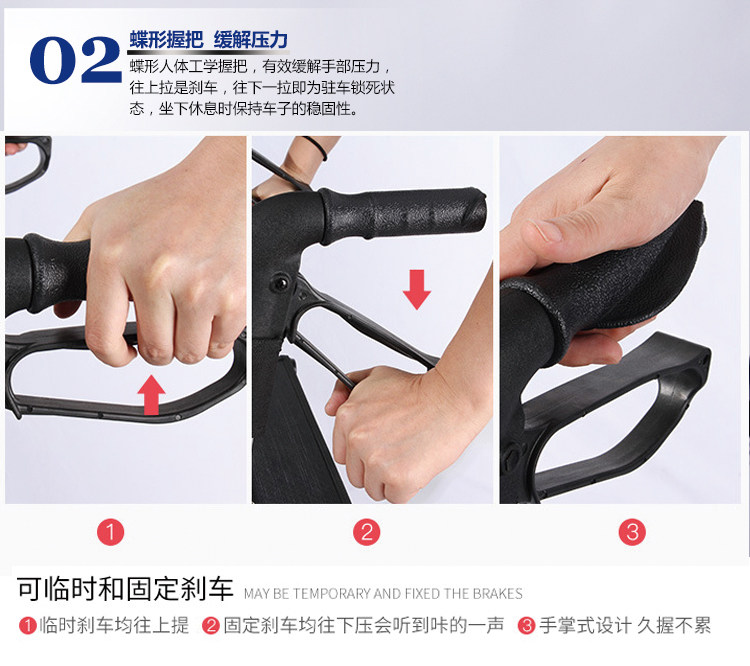 02 蝶形握把 缓解压力

蝶形人体工学握把，有效缓解手部压力，往上拉是刹车，往下一拉即为驻车锁死状态，坐下休息时保持车子的稳固性。

1

2

3

可临时和固定刹车 MAY BE TEMPORARY AND FIXED THE BRAKES

1 临时刹车均往上提 2 固定刹车均往下压会听到咔的一声 3 手掌式设计 久握不累