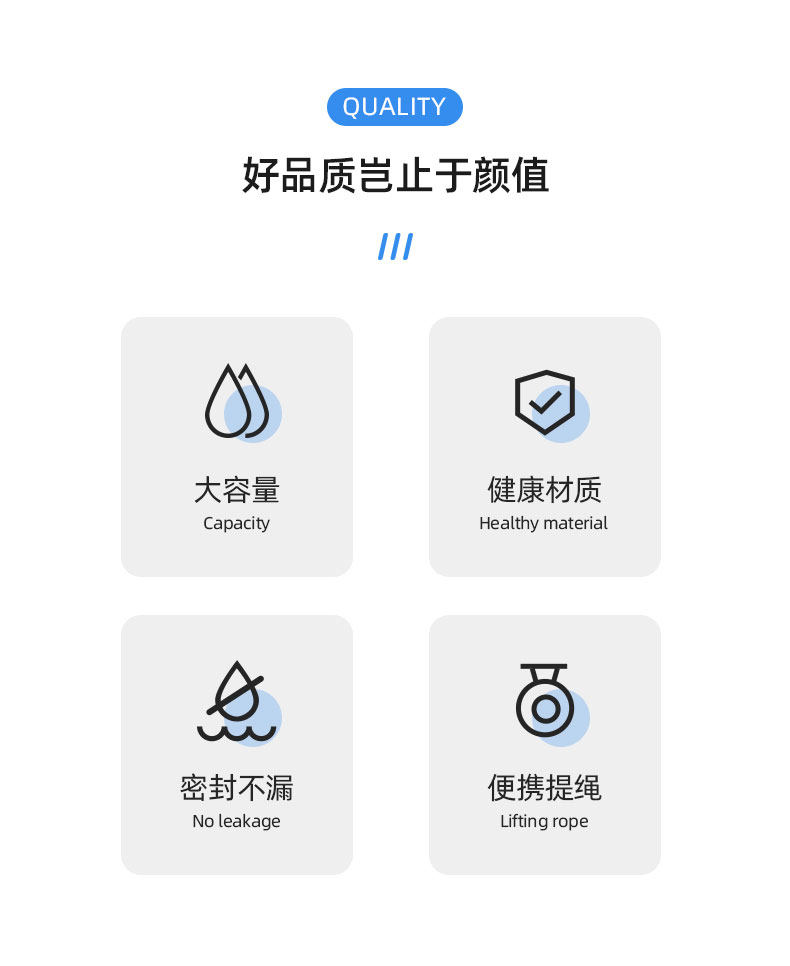 QUALITY

好品质岂止于颜值

///

大容量
Capacity

健康材质
Healthy material

密封不漏
No leakage

便携提绳
Lifting rope