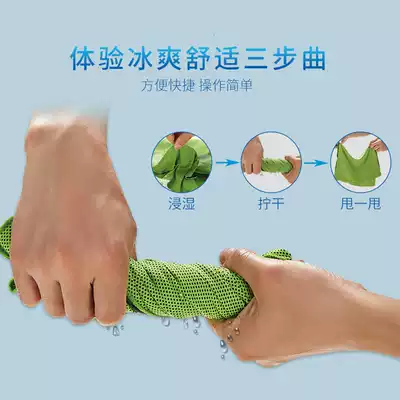 体验冰爽舒适三步曲

方便快捷 操作简单

浸湿

拧干

甩一甩