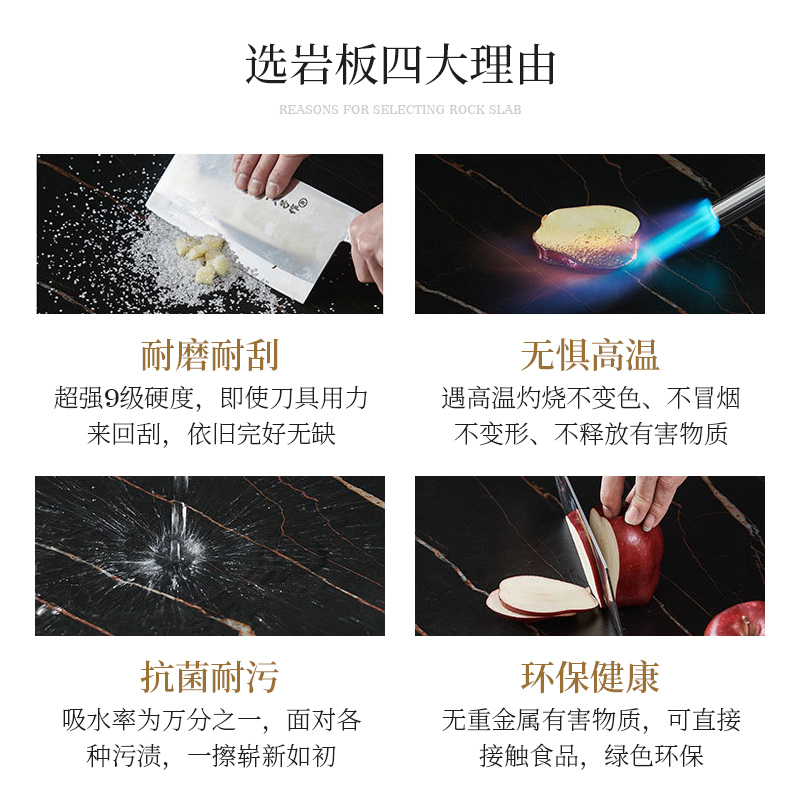 选岩板四大理由

REASONS FOR SELECTING ROCK SLAB

耐磨耐刮

超强9级硬度，即使刀具用力来回刮，依旧完好无缺

无惧高温

遇高温灼烧不变色、不冒烟不变形、不释放有害物质

抗菌耐污

吸水率为万分之一，面对各种污渍，一擦崭新如初

环保健康

无重金属有害物质，可直接接触食品，绿色环保