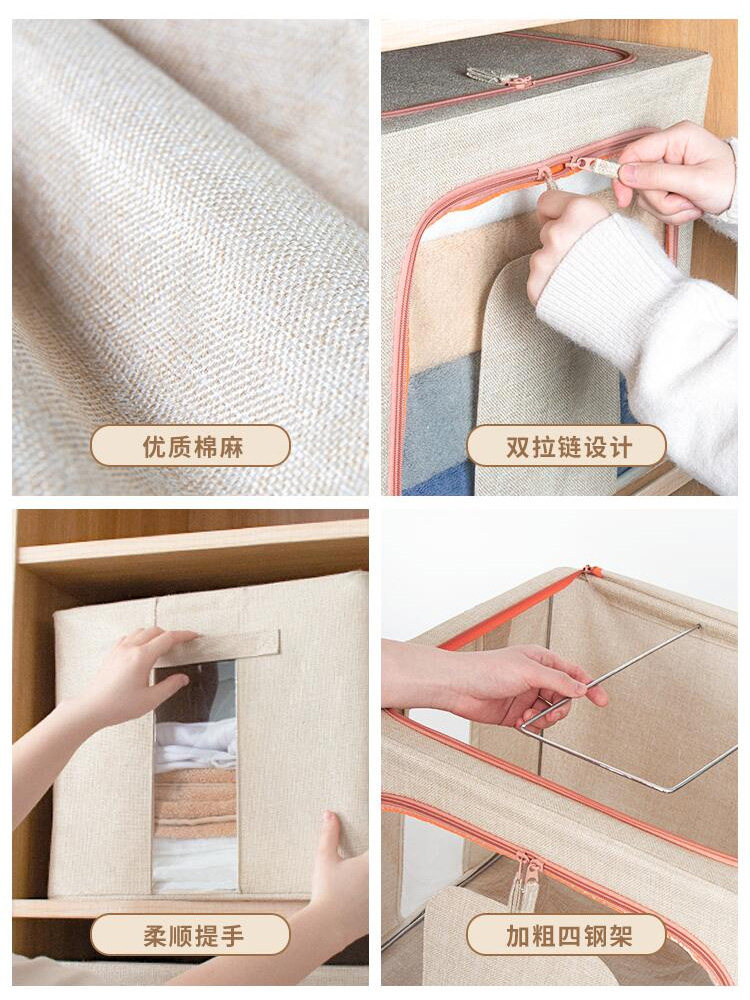 优质棉麻

双拉链设计

柔顺提手

加粗四钢架