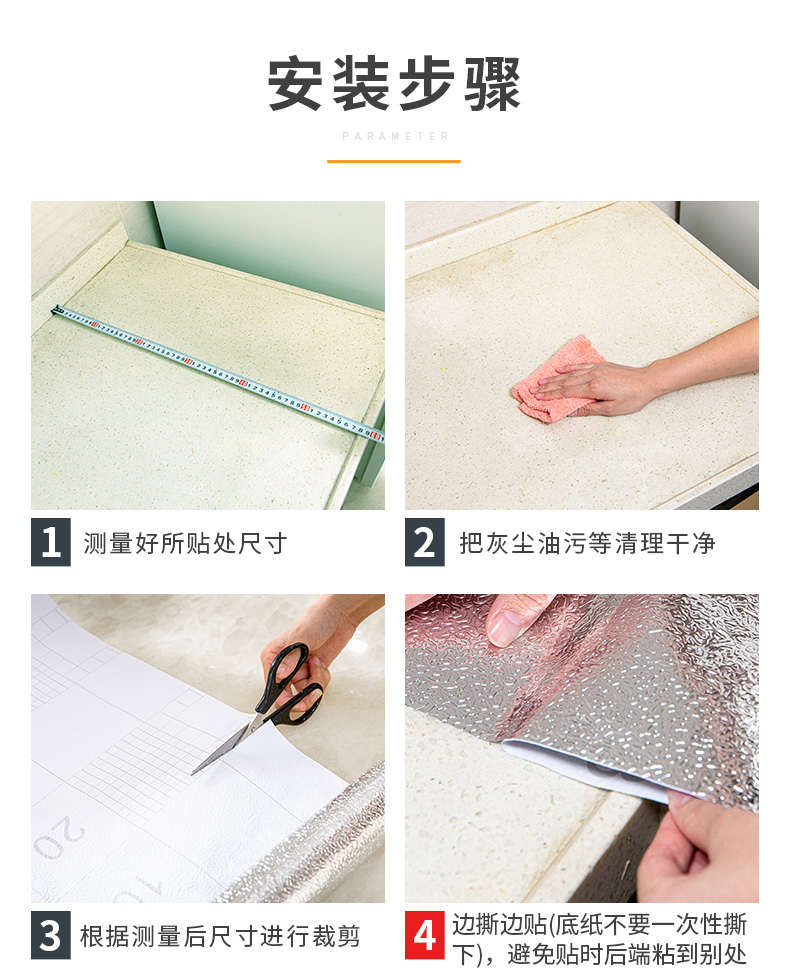 安装步骤

PARAMETER

1 测量好所贴处尺寸

2 把灰尘油污等清理干净

20
10

3 根据测量后尺寸进行裁剪

4 边撕边贴(底纸不要一次性撕下)，避免贴时后端粘到别处