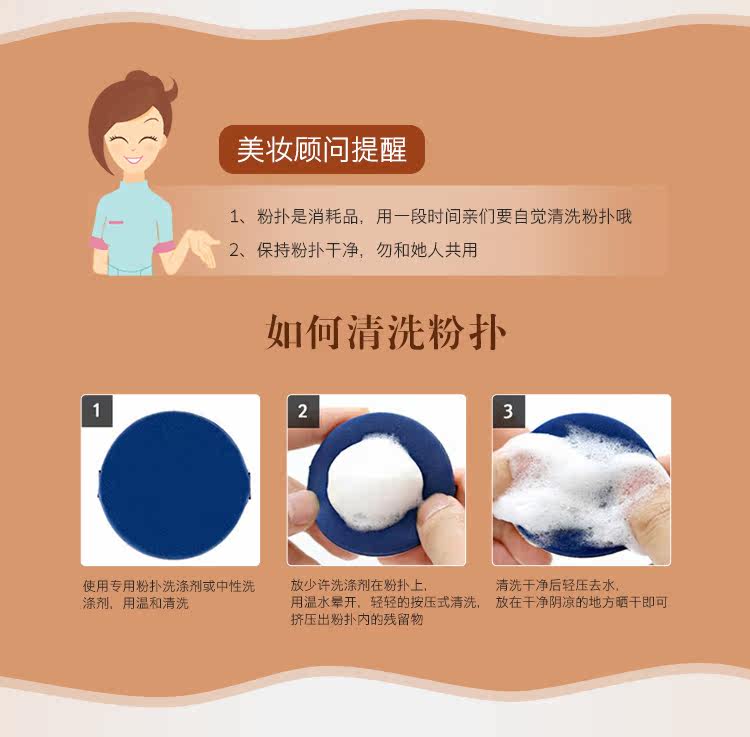 美妆顾问提醒

1、粉扑是消耗品，用一段时间亲们要自觉清洗粉扑哦
2、保持粉扑干净，勿和她人共用

如何清洗粉扑

1

使用专用粉扑洗涤剂或中性洗涤剂，用温和清洗

2

放少许洗涤剂在粉扑上，用温水晕开，轻轻的按压式清洗，挤压出粉扑内的残留物

3

清洗干净后轻压去水，放在干净阴凉的地方晒干即可