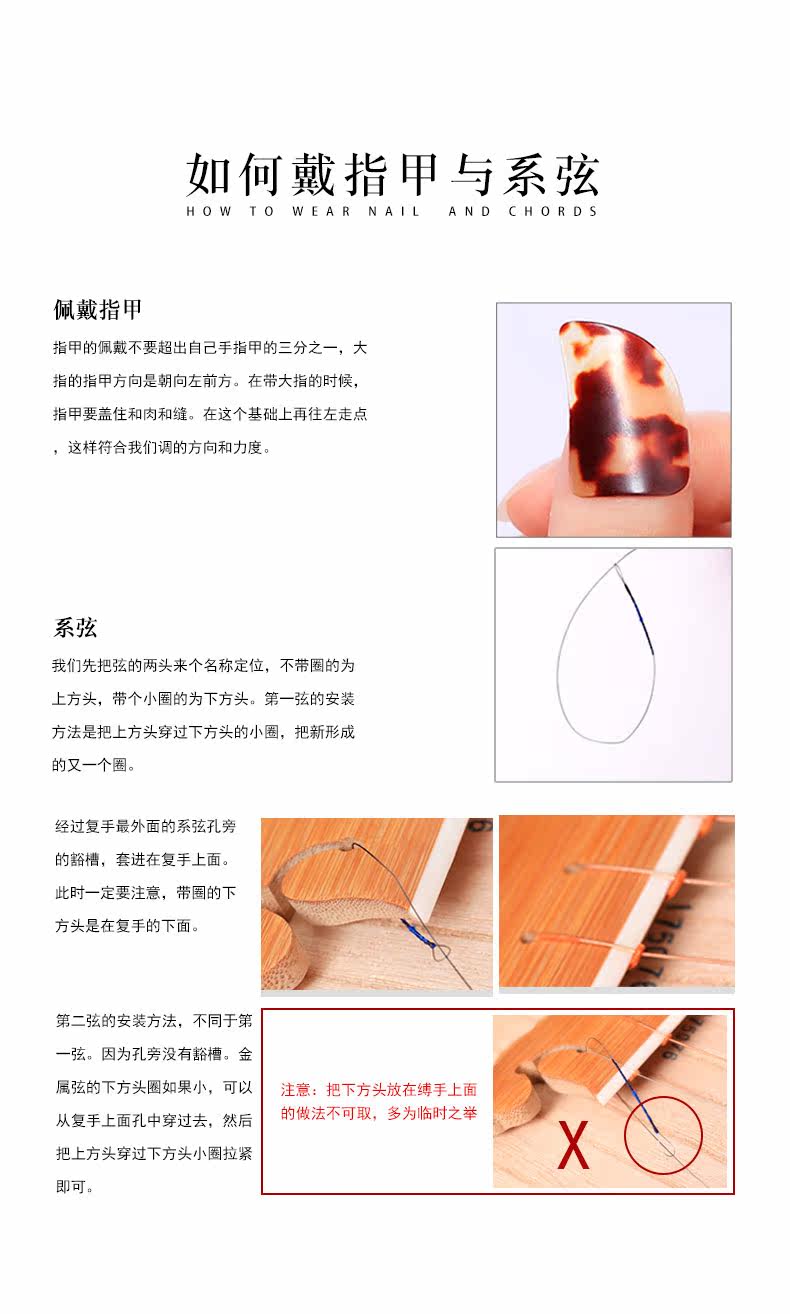 如何戴指甲与系弦
HOW TO WEAR NAIL AND CHORDS

佩戴指甲

指甲的佩戴不要超出自己手指甲的三分之一，大指的指甲方向是朝向左前方。在带大指的时候，指甲要盖住和肉和缝。在这个基础上再往左走点，这样符合我们调的方向和力度。

系弦

我们先把弦的两头来个名称定位，不带圈的为上方头，带个小圈的为下方头。第一弦的安装方法是把上方头穿过下方头的小圈，把新形成的又一个圈。

经过复手最外面的系弦孔旁的豁槽，套进在复手上面。此时一定要注意，带圈的下方头是在复手的下面。

第二弦的安装方法，不同于第一弦。因为孔旁没有豁槽。金属弦的下方头圈如果小，可以从复手上面孔中穿过去，然后把上方头穿过下方头小圈拉紧即可。

注意：把下方头放在缚手上面的做法不可取，多为临时之举

X