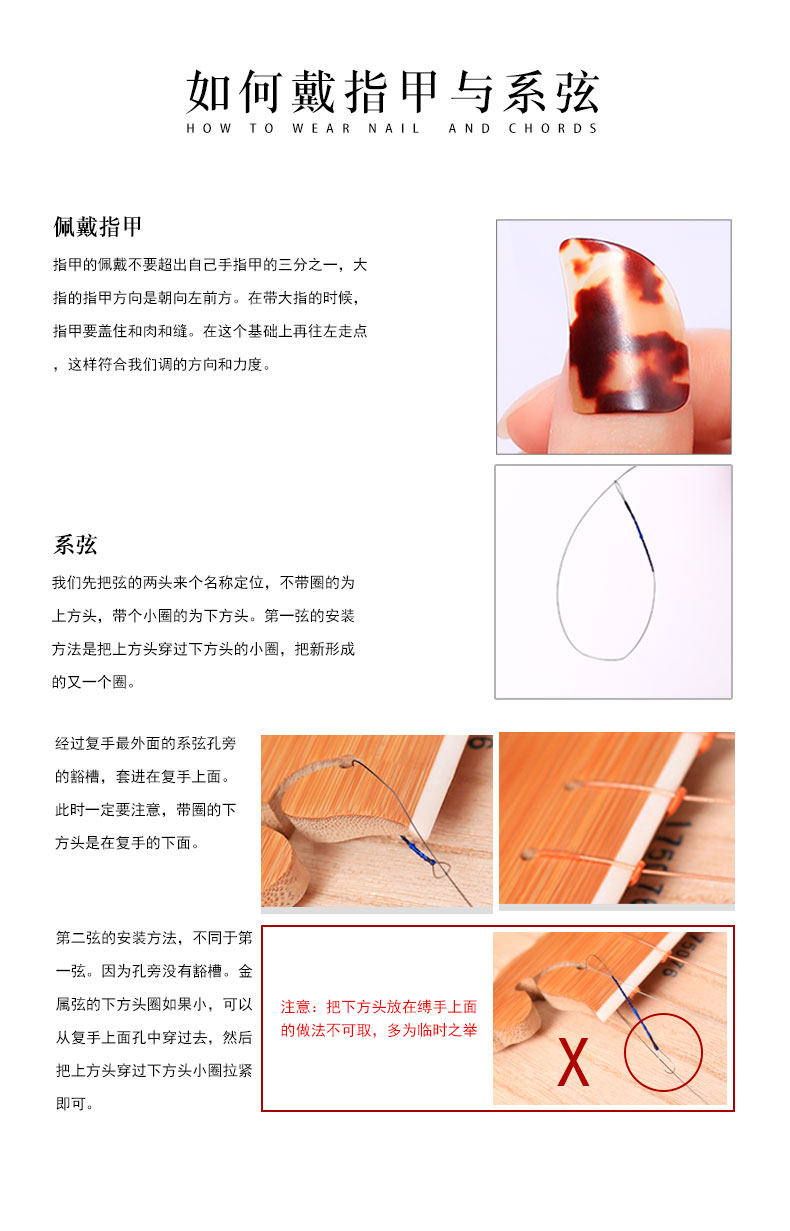 如何戴指甲与系弦
HOW TO WEAR NAIL AND CHORDS

佩戴指甲

指甲的佩戴不要超出自己手指甲的三分之一，大指的指甲方向是朝向左前方。在带大指的时候，指甲要盖住和肉和缝。在这个基础上再往左走点，这样符合我们调的方向和力度。

系弦

我们先把弦的两头来个名称定位，不带圈的为上方头，带个小圈的为下方头。第一弦的安装方法是把上方头穿过下方头的小圈，把新形成的又一个圈。

经过复手最外面的系弦孔旁的豁槽，套进在复手上面。此时一定要注意，带圈的下方头是在复手的下面。

第二弦的安装方法，不同于第一弦。因为孔旁没有豁槽。金属弦的下方头圈如果小，可以从复手上面孔中穿过去，然后把上方头穿过下方头小圈拉紧即可。

注意：把下方头放在缚手上面的做法不可取，多为临时之举

X