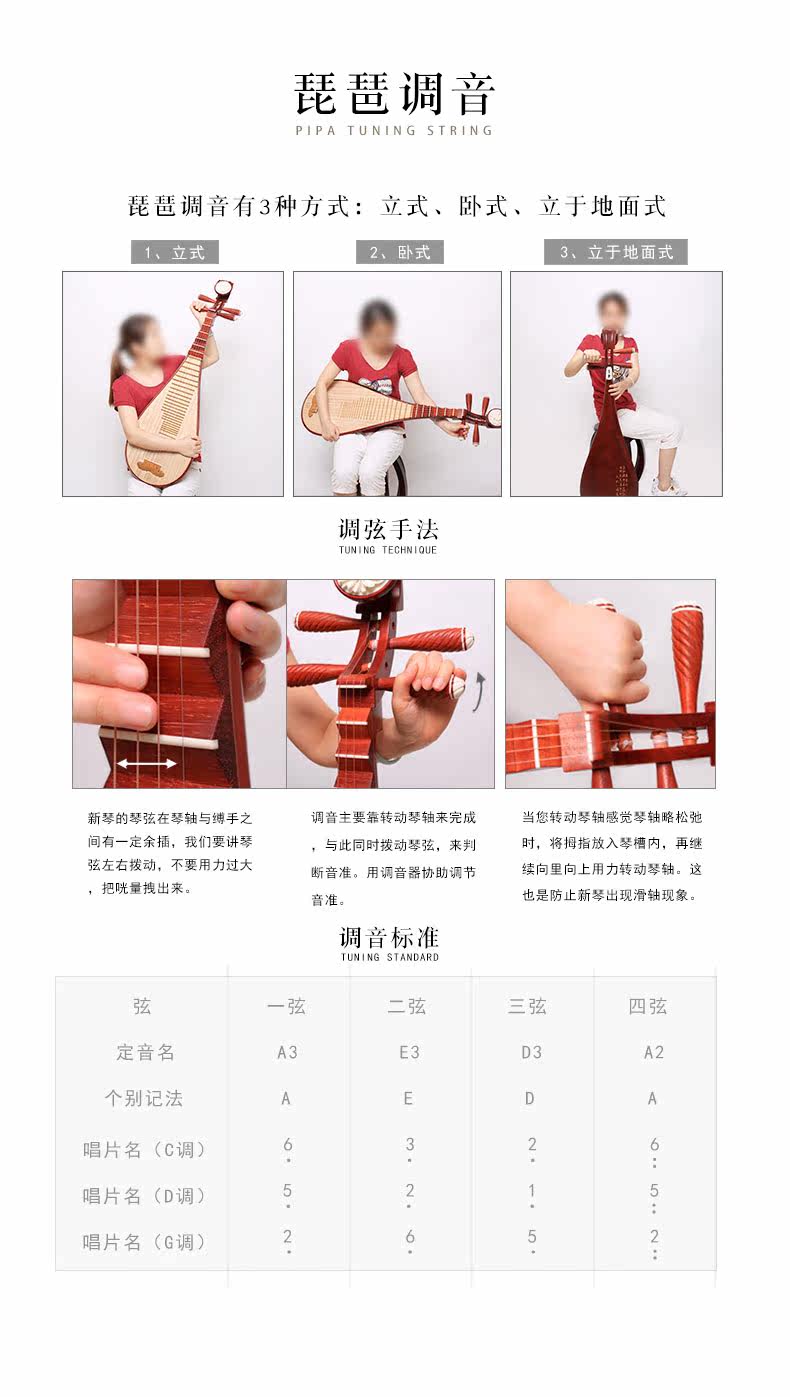 琵琶调音
PIPA TUNING STRING

琵琶调音有3种方式：立式、卧式、立于地面式

1、立式

2、卧式

3、立于地面式

调弦手法
TUNING TECHNIQUE

新琴的琴弦在琴轴与缚手之间有一定余插，我们要讲琴弦左右拨动，不要用力过大，把晄量拽出来。

调音主要靠转动琴轴来完成，与此同时拨动琴弦，来判断音准。用调音器协助调节音准。

当您转动琴轴感觉琴轴略松弛时，将拇指放入琴槽内，再继续向里向上用力转动琴轴。这也是防止新琴出现滑轴现象。

调音标准
TUNING STANDARD

| 弦 | 一弦 | 二弦 | 三弦 | 四弦 |
|---|---|---|---|---|
| 定音名 | A3 | E3 | D3 | A2 |
| 个别记法 | A | E | D | A |
| 唱片名（C调） | $\underset{\cdot}{6}$ | $\underset{\cdot}{3}$ | $\underset{\cdot}{2}$ | $\underset{:}{6}$ |
| 唱片名（D调） | $\underset{\cdot}{5}$ | $\underset{\cdot}{2}$ | $\underset{\cdot}{1}$ | $\underset{:}{5}$ |
| 唱片名（G调） | $\underset{\cdot}{2}$ | $\underset{\cdot}{6}$ | $\underset{\cdot}{5}$ | $\underset{:}{2}$ |