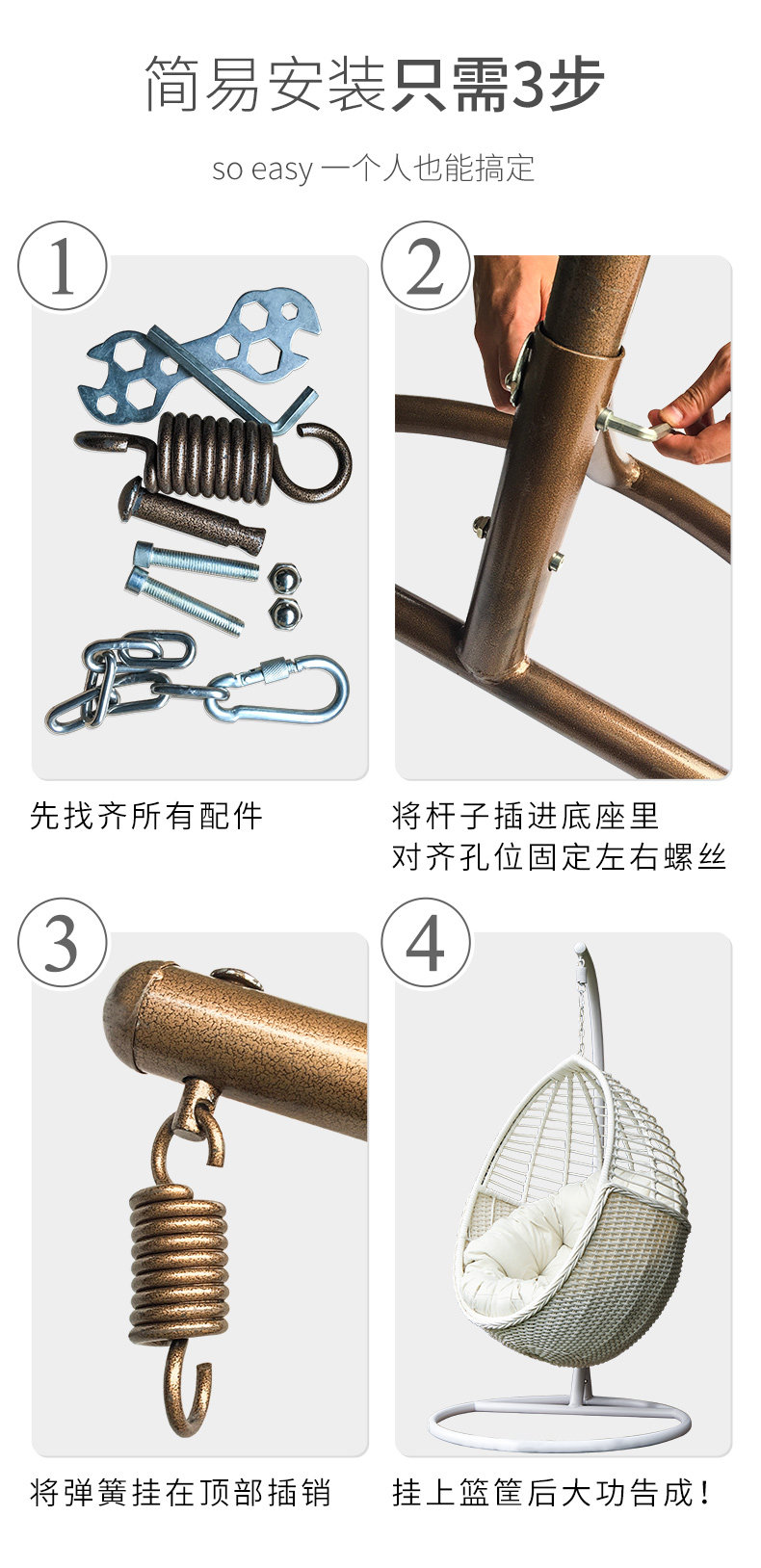 简易安装只需3步

so easy 一个人也能搞定

1

先找齐所有配件

2

将杆子插进底座里
对齐孔位固定左右螺丝

3

将弹簧挂在顶部插销

4

挂上篮筐后大功告成！