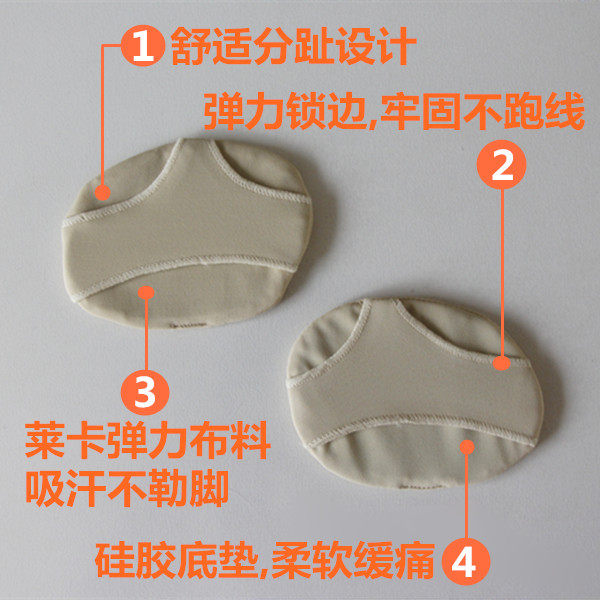 1 舒适分趾设计

弹力锁边,牢固不跑线

2

3

莱卡弹力布料
吸汗不勒脚

硅胶底垫,柔软缓痛 4