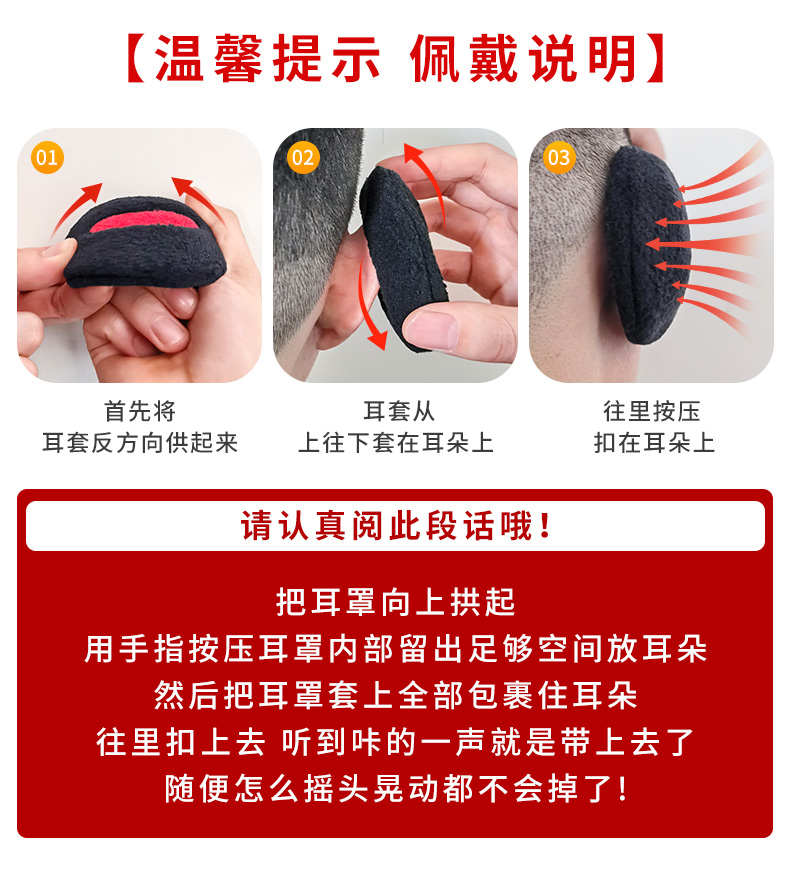 【温馨提示 佩戴说明】

01

首先将
耳套反方向供起来

02

耳套从
上往下套在耳朵上

03

往里按压
扣在耳朵上

请认真阅此段话哦！

把耳罩向上拱起
用手指按压耳罩内部留出足够空间放耳朵
然后把耳罩套上全部包裹住耳朵
往里扣上去 听到咔的一声就是带上去了
随便怎么摇头晃动都不会掉了！