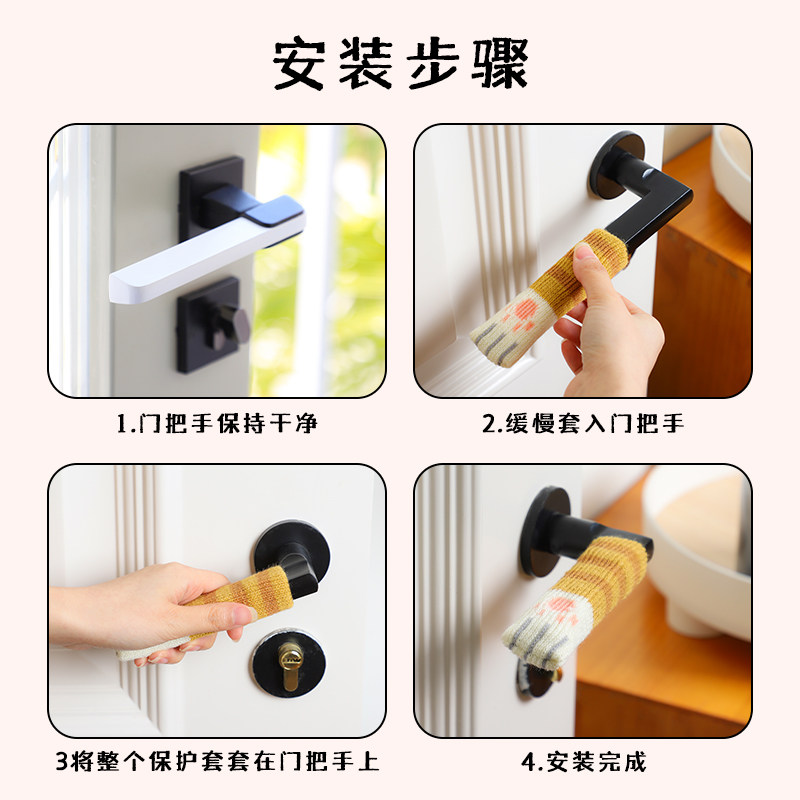 安装步骤

1.门把手保持干净

2.缓慢套入门把手

3将整个保护套套在门把手上

4.安装完成