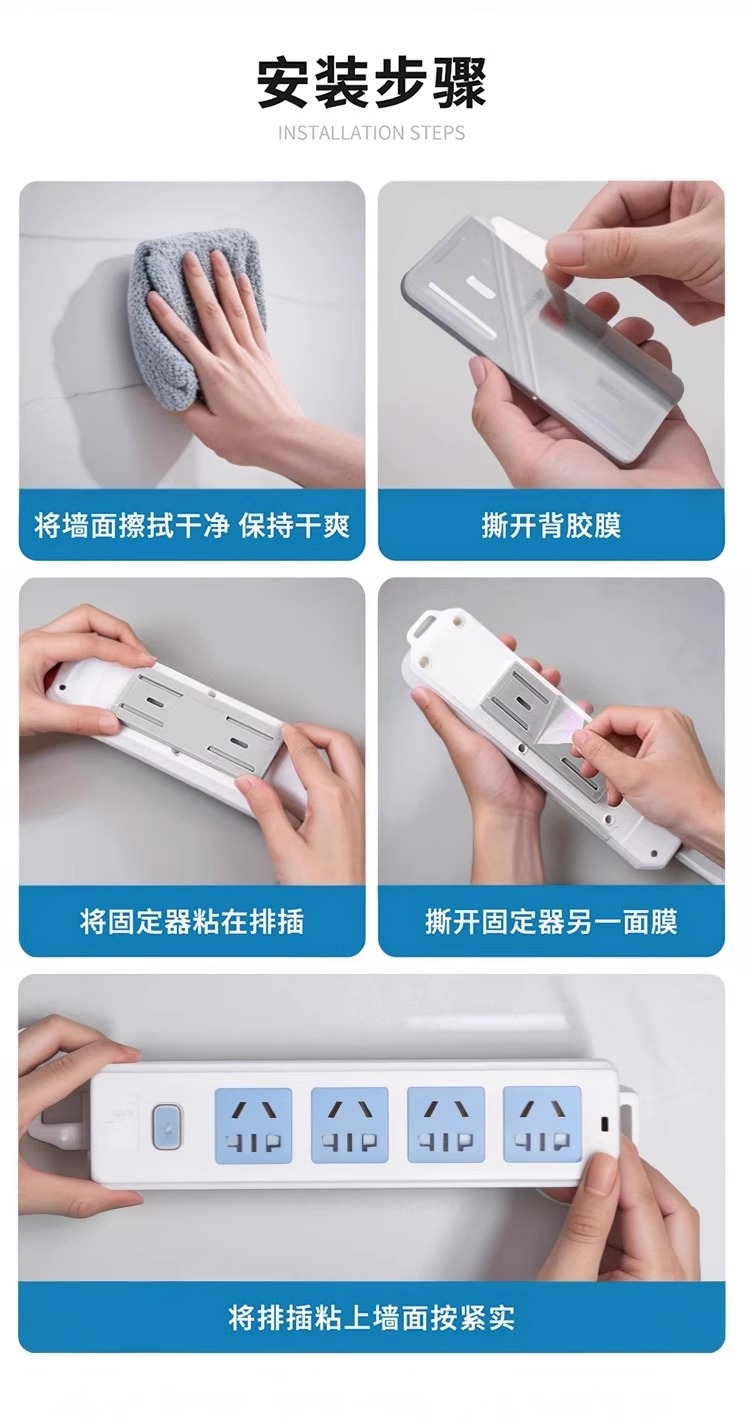 安装步骤
INSTALLATION STEPS

将墙面擦拭干净 保持干爽

撕开背胶膜

将固定器粘在排插

撕开固定器另一面膜

将排插粘上墙面按紧实