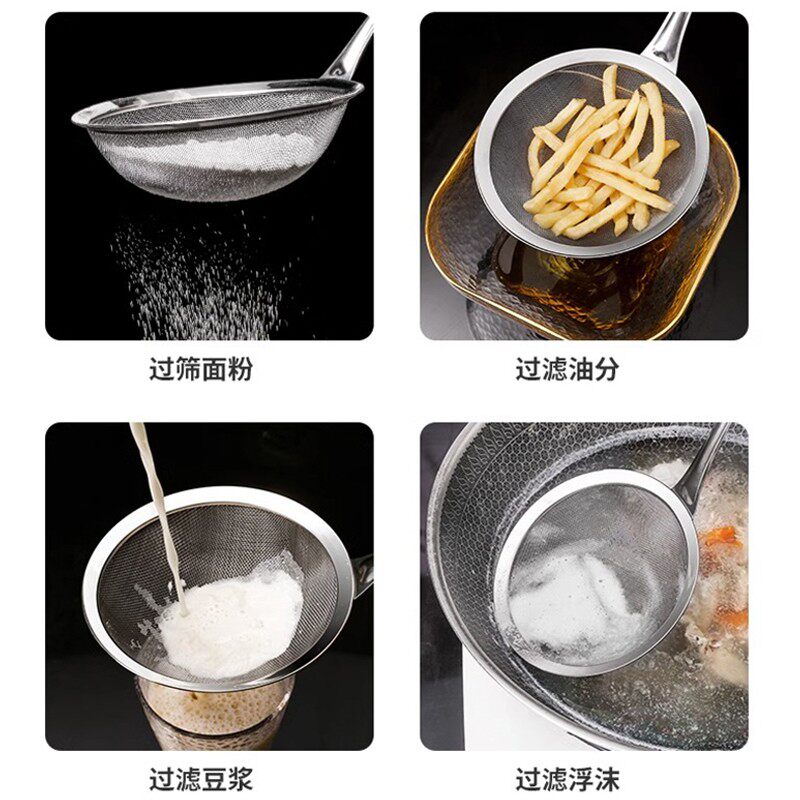 过筛面粉

过滤油分

过滤豆浆

过滤浮沫