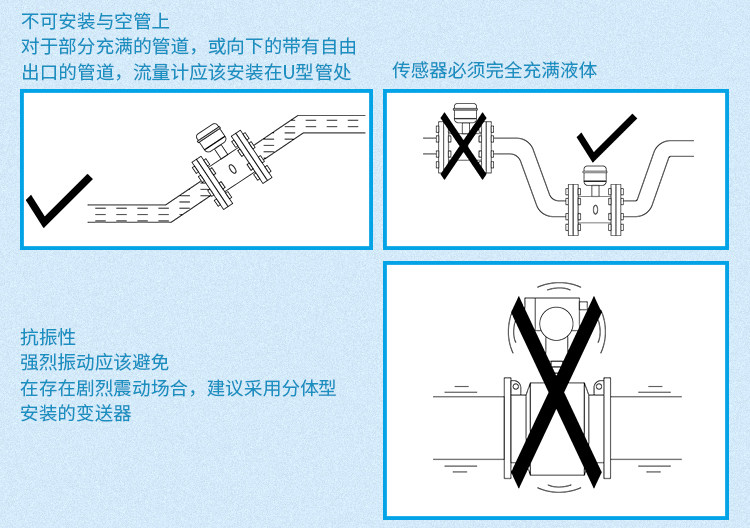 不可安装与空管上
对于部分充满的管道，或向下的带有自由出口的管道，流量计应该安装在U型管处

传感器必须完全充满液体

抗振性
强烈振动应该避免
在存在剧烈震动场合，建议采用分体型安装的变送器