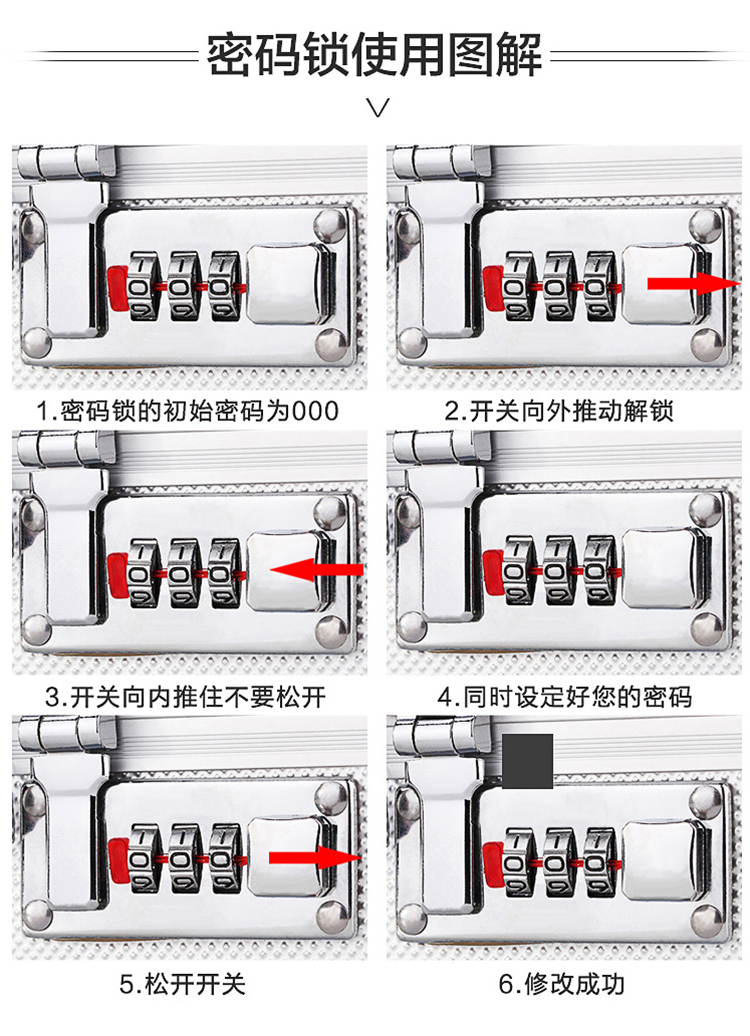 密码锁使用图解

1.密码锁的初始密码为000

2.开关向外推动解锁

3.开关向内推住不要松开

4.同时设定好您的密码

5.松开开关

6.修改成功